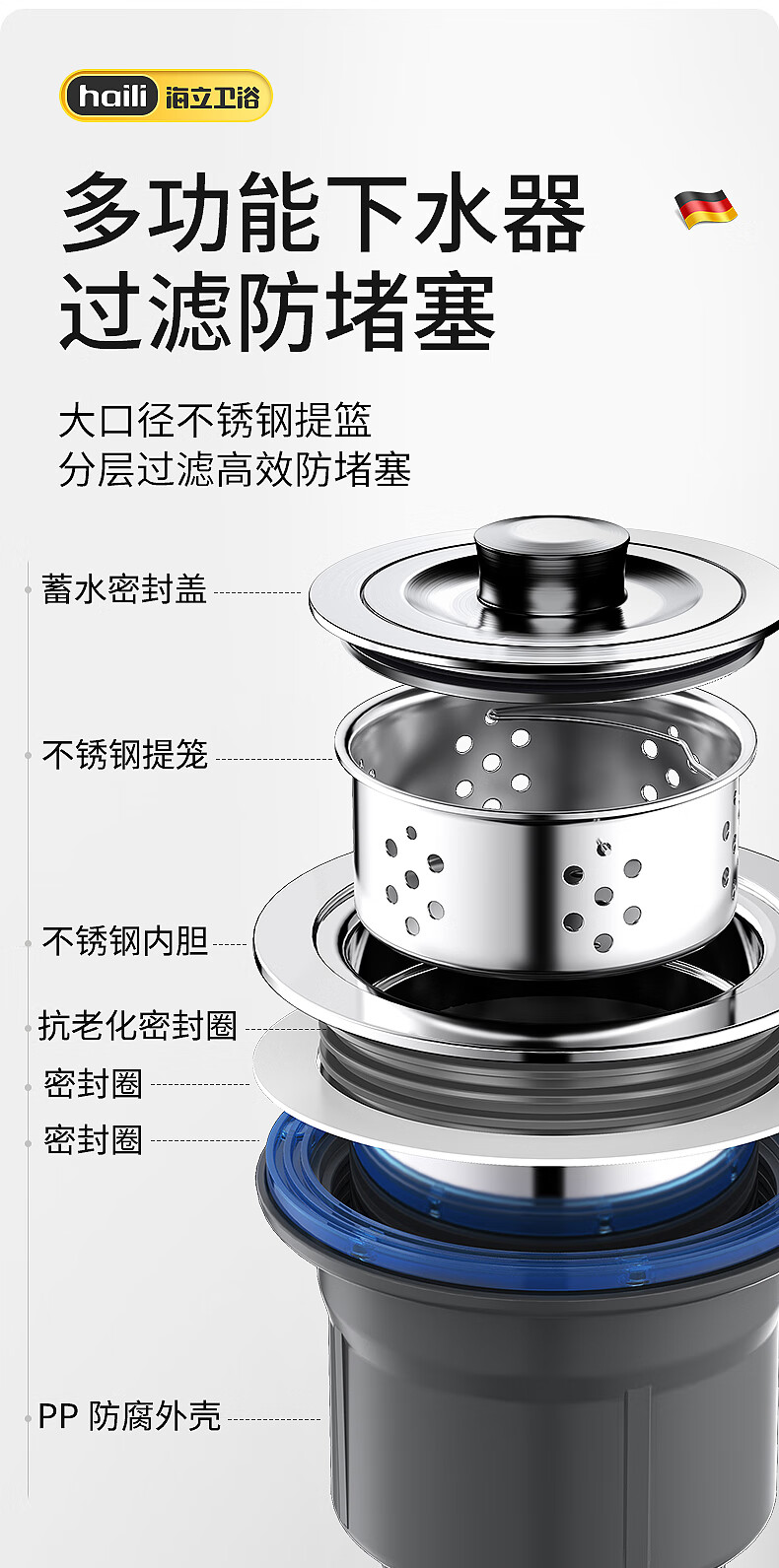 haili 海立卫浴

多功能下水器
过滤防堵塞

大口径不锈钢提篮
分层过滤高效防堵塞

蓄水密封盖

不锈钢提笼

不锈钢内胆

抗老化密封圈

密封圈

密封圈

PP 防腐外壳