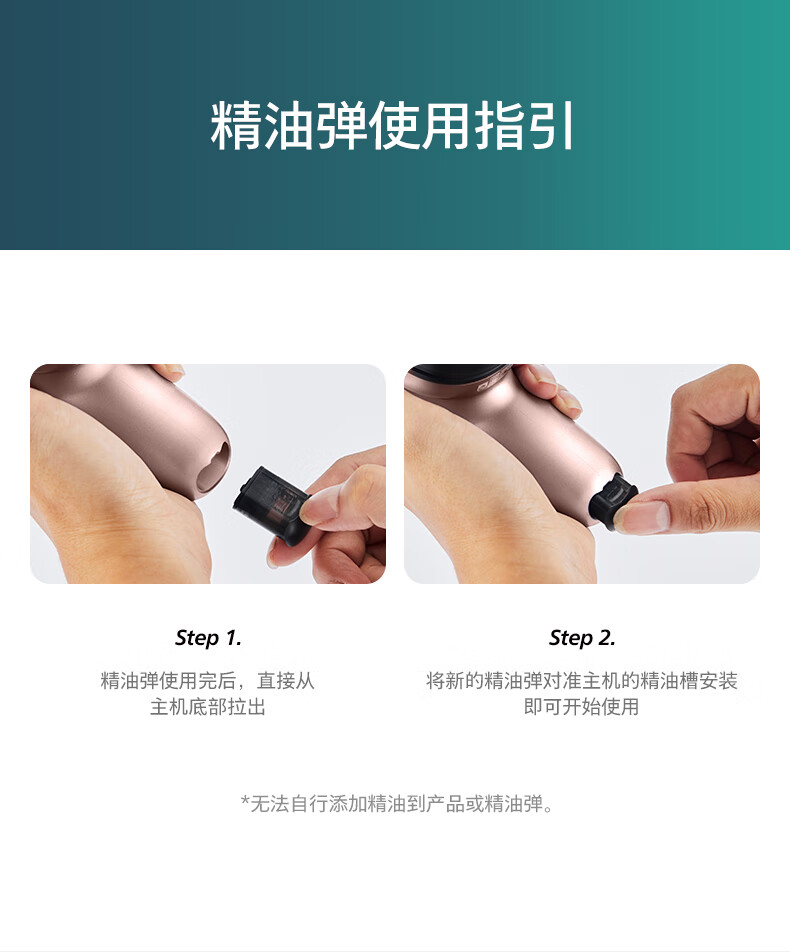 精油弹使用指引

Step 1.

精油弹使用完后，直接从主机底部拉出

Step 2.

将新的精油弹对准主机的精油槽安装即可开始使用

*无法自行添加精油到产品或精油弹。