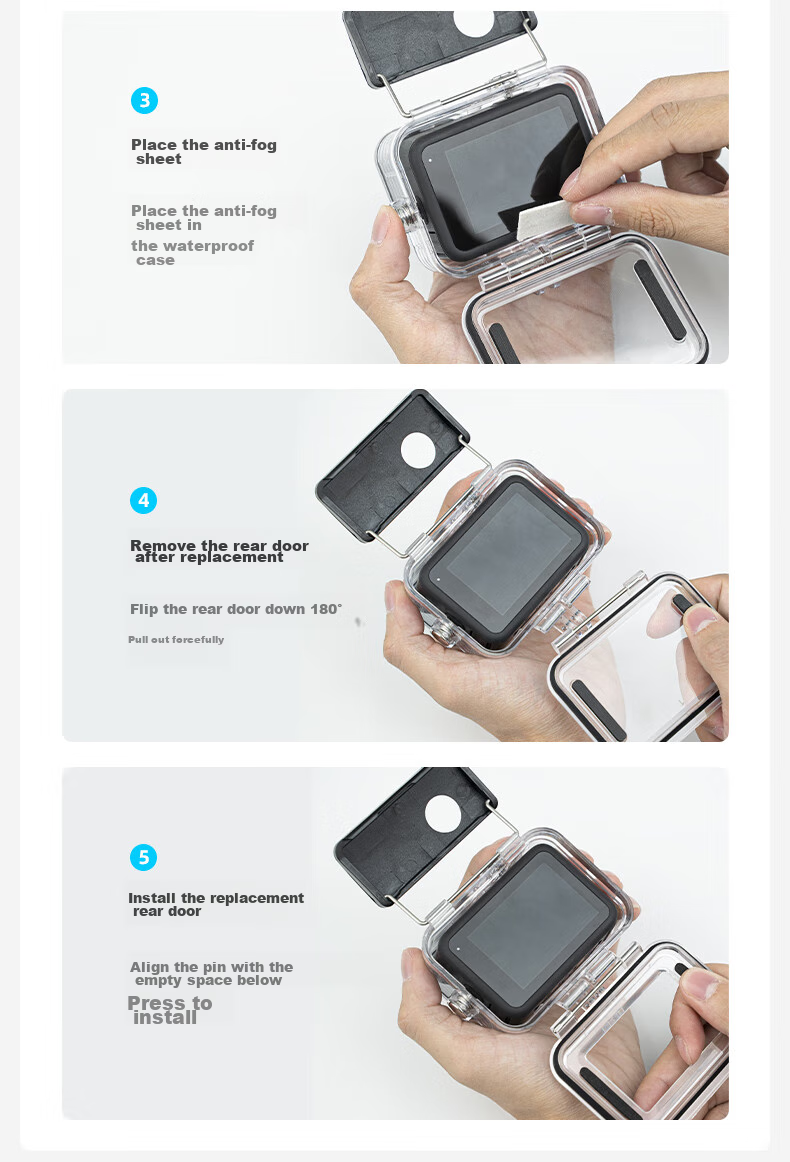 3

Place the anti-fog sheet

Place the anti-fog sheet in the waterproof case

4

Remove the rear door after replacement

Flip the rear door down 180°

Pull out forcefully

5

Install the replacement rear door

Align the pin with the empty space below

Press to install