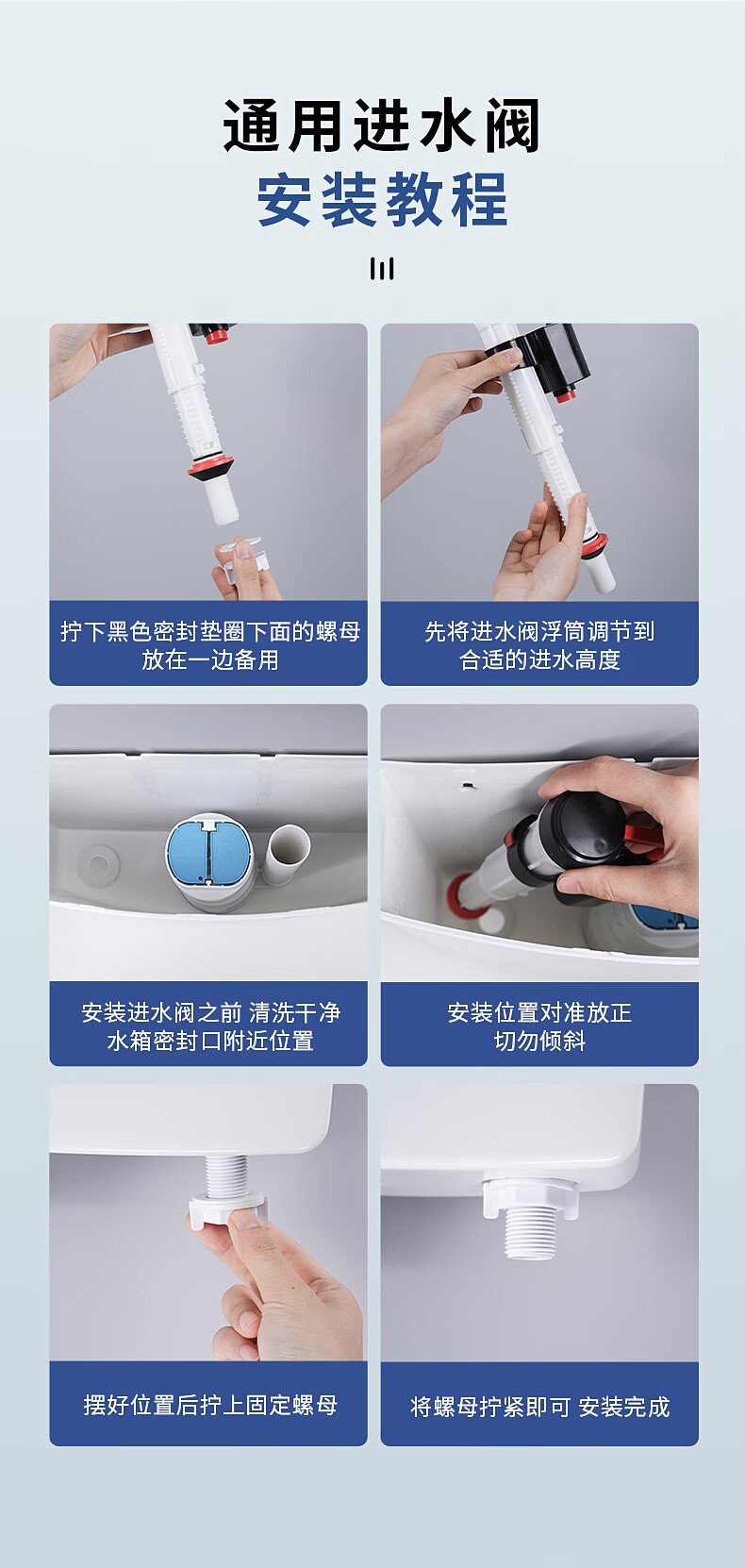 通用进水阀
安装教程

拧下黑色密封垫圈下面的螺母
放在一边备用

先将进水阀浮筒调节到
合适的进水高度

安装进水阀之前 清洗干净
水箱密封口附近位置

安装位置对准放正
切勿倾斜

摆好位置后拧上固定螺母

将螺母拧紧即可 安装完成