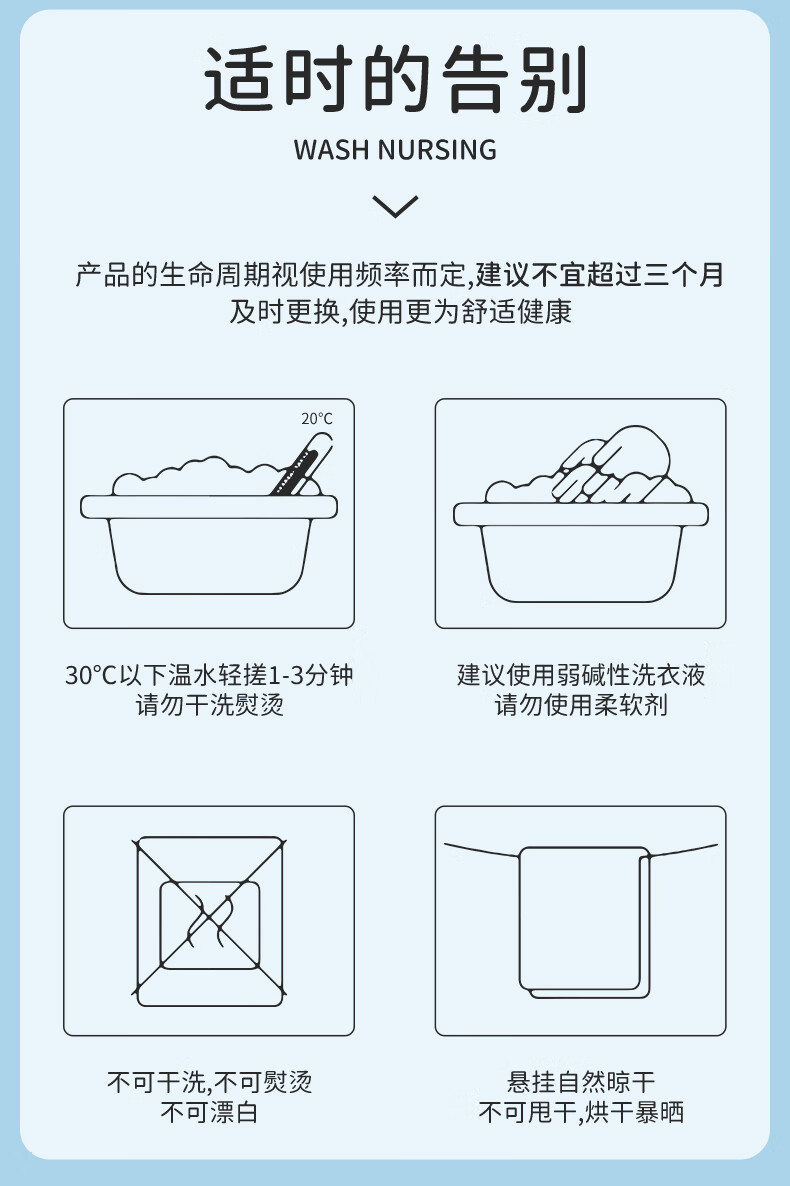 适时的告别

WASH NURSING

产品的生命周期视使用频率而定,建议不宜超过三个月
及时更换,使用更为舒适健康

20°C

30°C以下温水轻搓1-3分钟
请勿干洗熨烫

建议使用弱碱性洗衣液
请勿使用柔软剂

不可干洗,不可熨烫
不可漂白

悬挂自然晾干
不可甩干,烘干暴晒