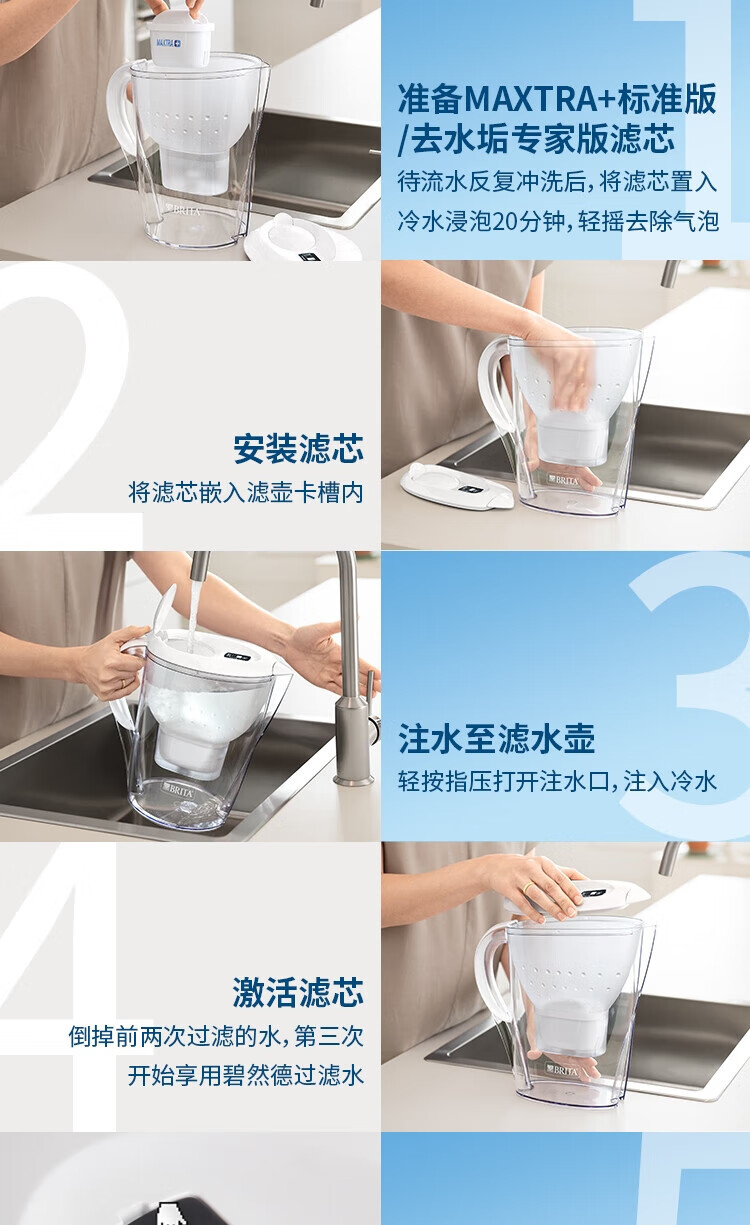 MAXTRA+

BRITA

1

准备MAXTRA+标准版/去水垢专家版滤芯

待流水反复冲洗后，将滤芯置入冷水浸泡20分钟，轻摇去除气泡

2

安装滤芯

将滤芯嵌入滤壶卡槽内

BRITA

BRITA

3

注水至滤水壶

轻按指压打开注水口，注入冷水

4

激活滤芯

倒掉前两次过滤的水，第三次开始享用碧然德过滤水

BRITA