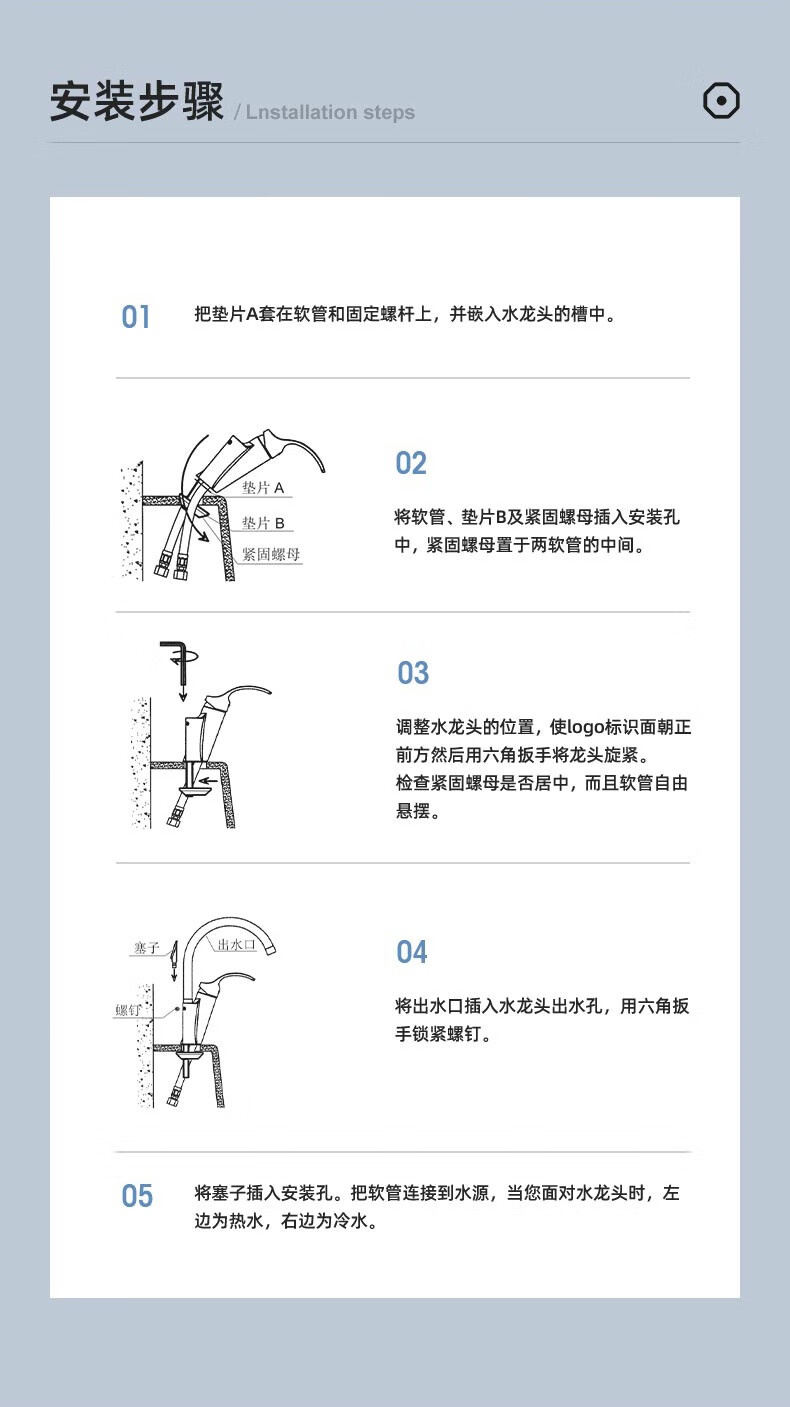 安装步骤 / Lnstallation steps

01 把垫片A套在软管和固定螺杆上，并嵌入水龙头的槽中。

垫片 A
垫片 B
紧固螺母

02
将软管、垫片B及紧固螺母插入安装孔中，紧固螺母置于两软管的中间。

03
调整水龙头的位置，使logo标识面朝正前方然后用六角扳手将龙头旋紧。
检查紧固螺母是否居中，而且软管自由悬摆。

塞子
出水口
螺钉

04
将出水口插入水龙头出水孔，用六角扳手锁紧螺钉。

05 将塞子插入安装孔。把软管连接到水源，当您面对水龙头时，左边为热水，右边为冷水。