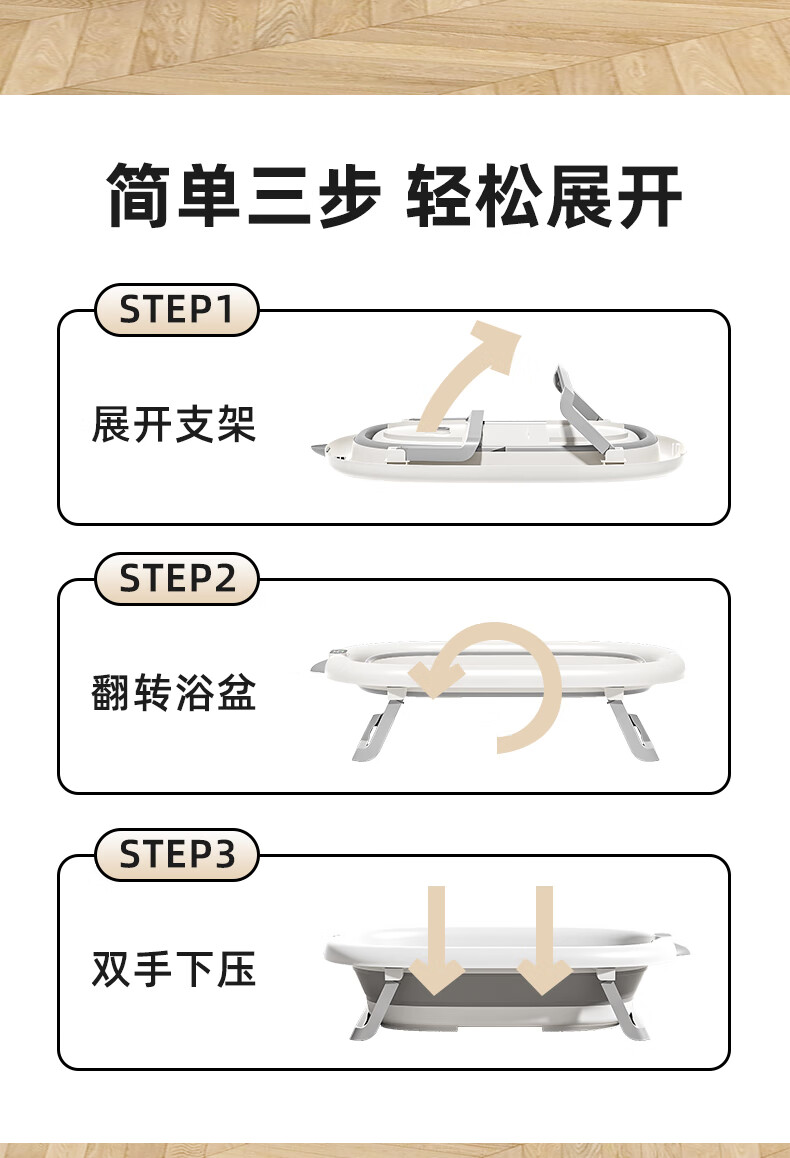 简单三步 轻松展开

STEP1

展开支架

STEP2

翻转浴盆

STEP3

双手下压