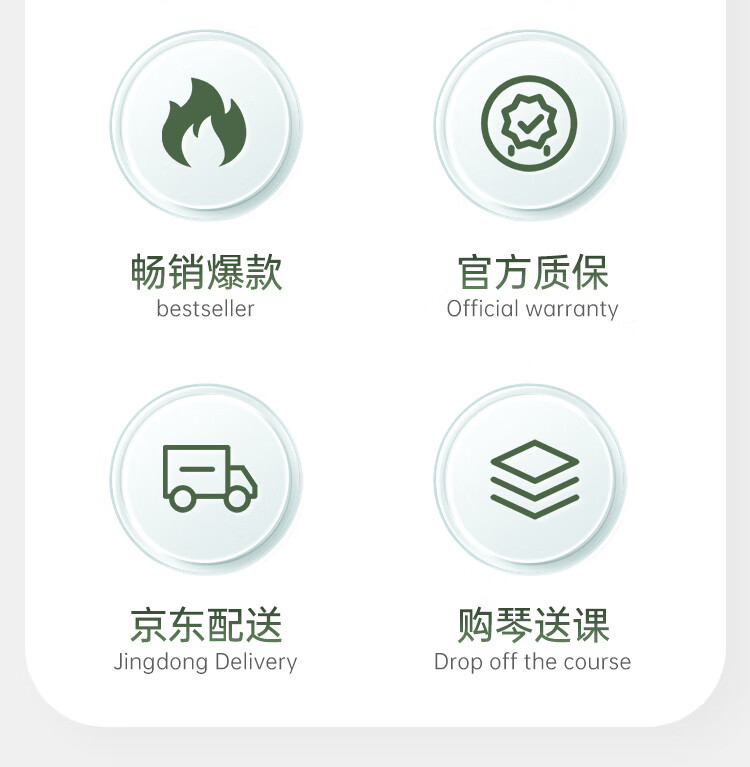 畅销爆款
bestseller

官方质保
Official warranty

京东配送
Jingdong Delivery

购琴送课
Drop off the course