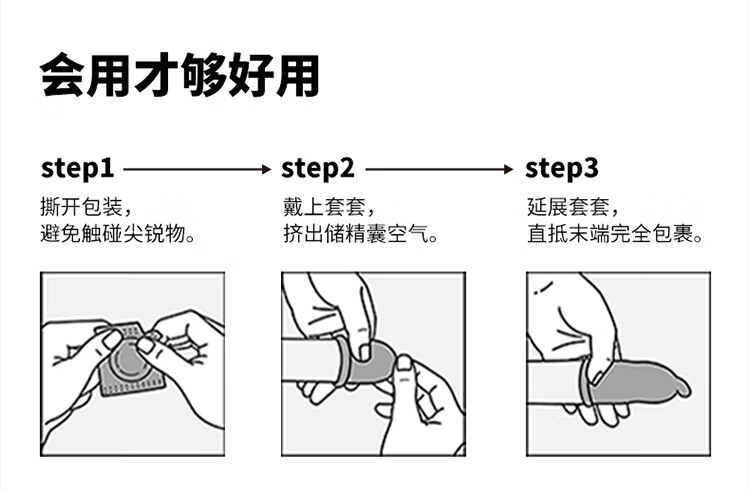 会用才够好用

step1

撕开包装，
避免触碰尖锐物。

step2

戴上套套，
挤出储精囊空气。

step3

延展套套，
直抵末端完全包裹。