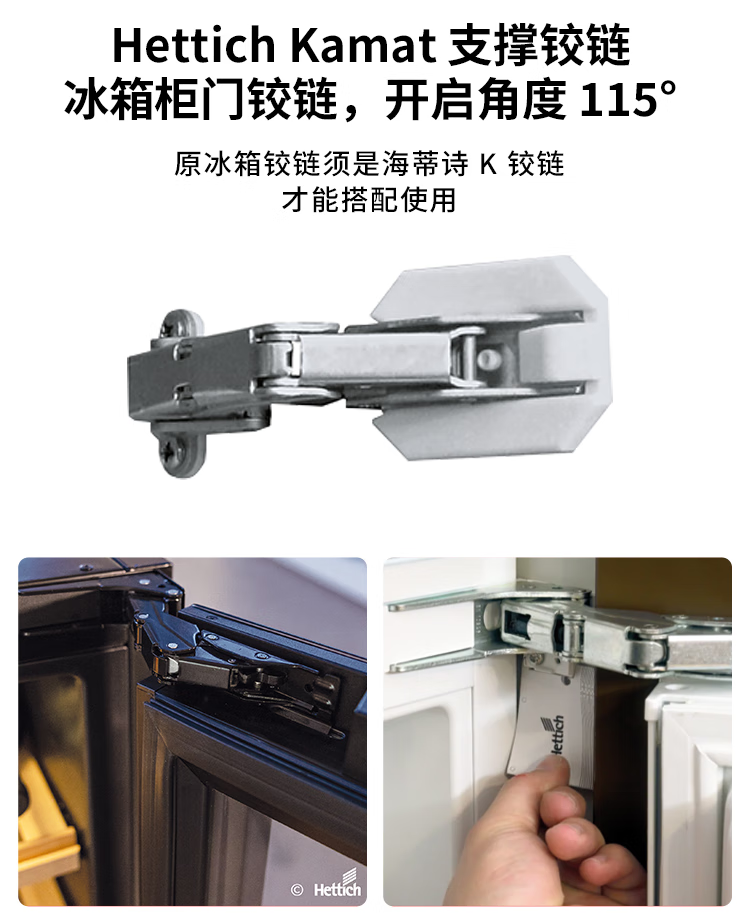 Hettich Kamat 支撑铰链
冰箱柜门铰链，开启角度 115°

原冰箱铰链须是海蒂诗 K 铰链
才能搭配使用

© Hettich

Hettich