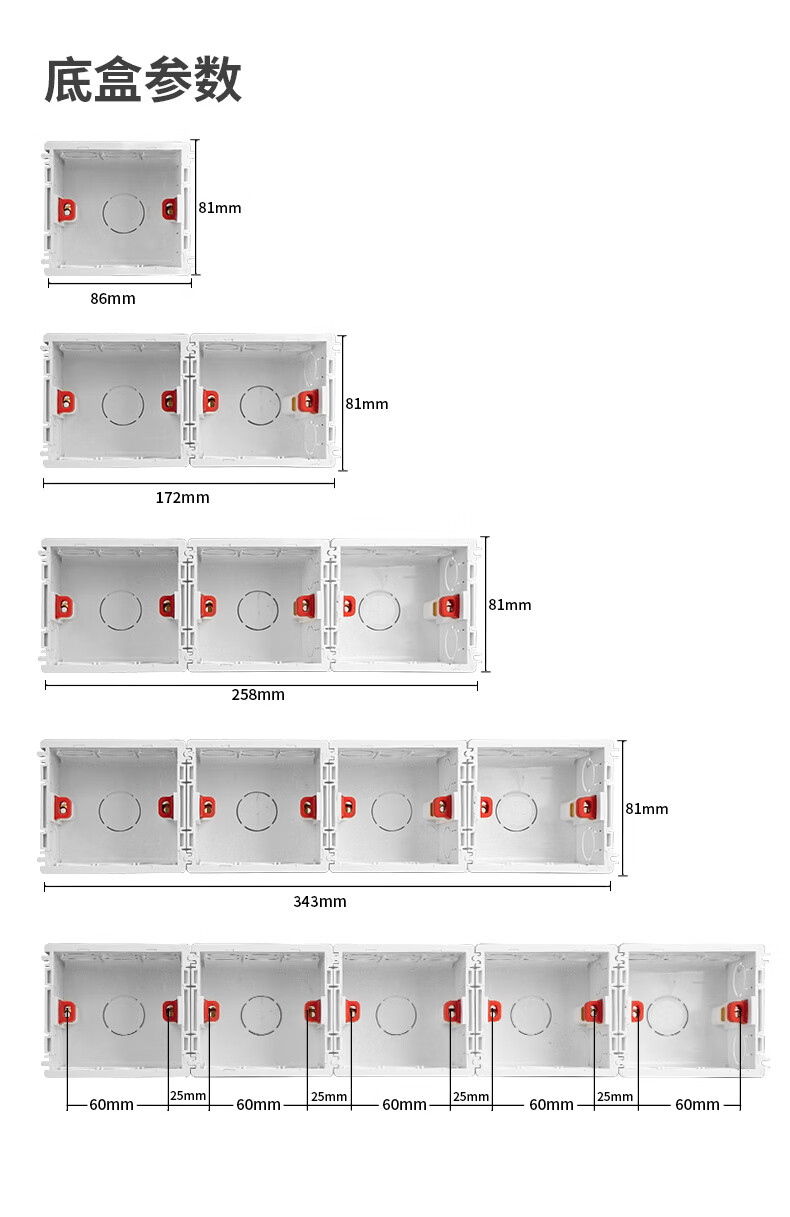 底盒参数

81mm
86mm

81mm
172mm

81mm
258mm

81mm
343mm

60mm 25mm 60mm 25mm 60mm 25mm 60mm 25mm 60mm