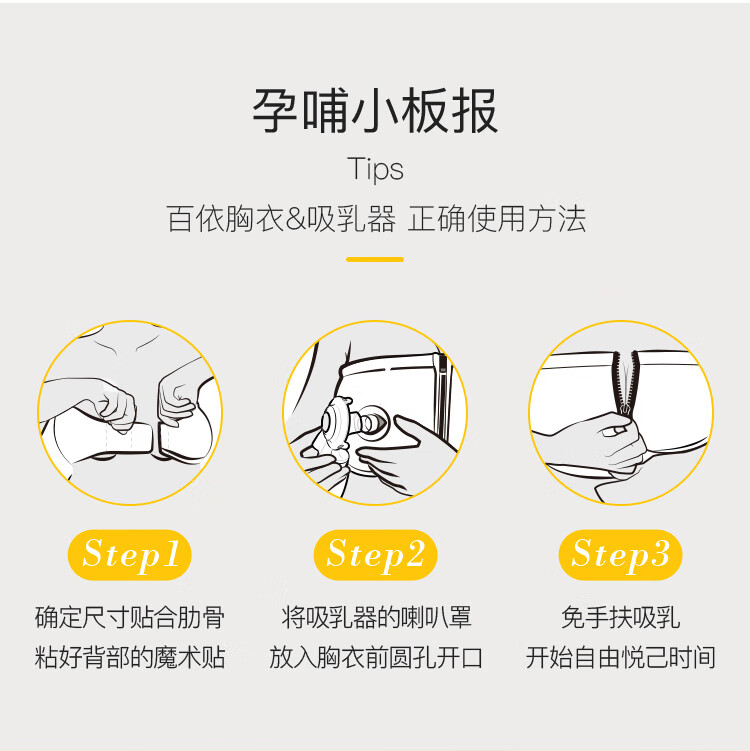 孕哺小板报

Tips

百依胸衣&吸乳器 正确使用方法

Step1

确定尺寸贴合肋骨
粘好背部的魔术贴

Step2

将吸乳器的喇叭罩
放入胸衣前圆孔开口

Step3

免手扶吸乳
开始自由悦己时间