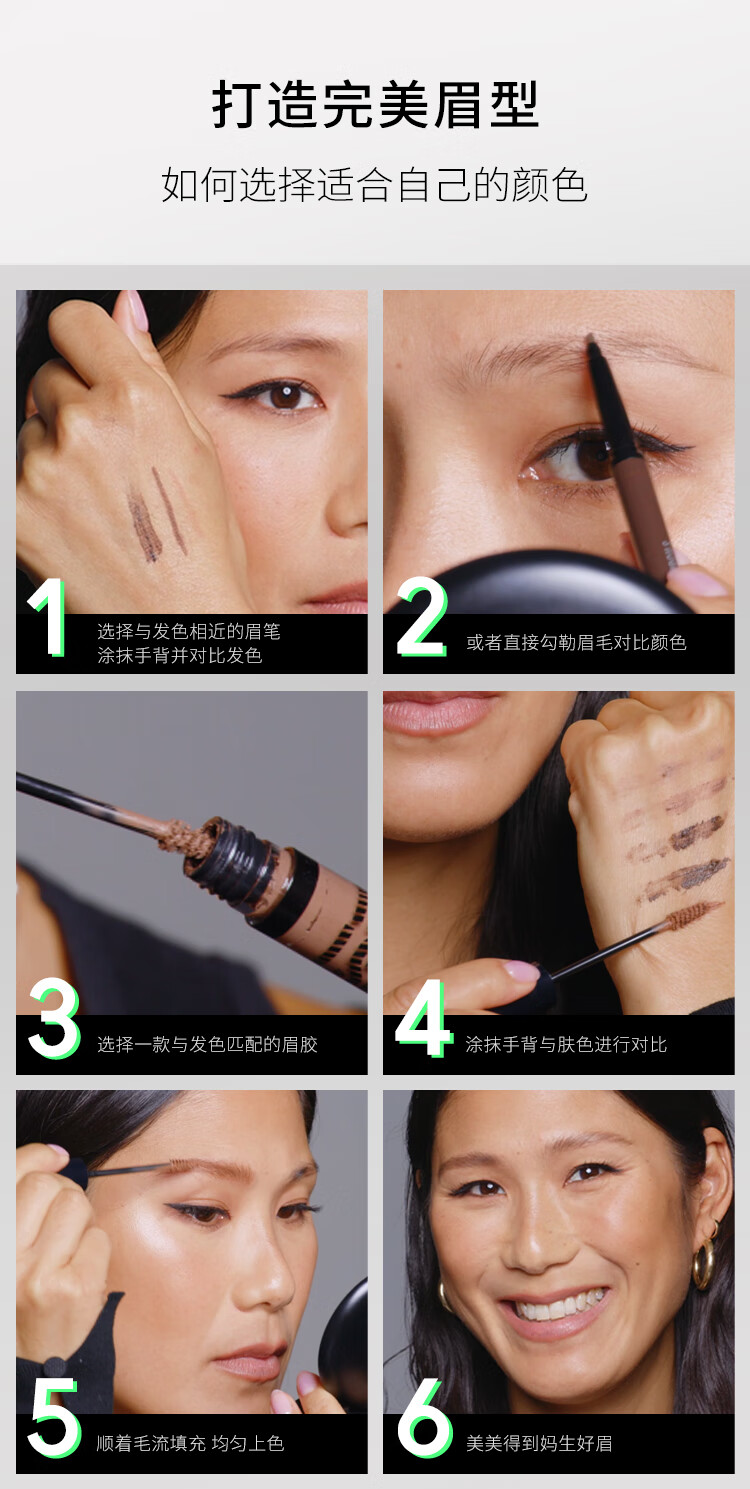 打造完美眉型
如何选择适合自己的颜色

1 选择与发色相近的眉笔 涂抹手背并对比发色

2 或者直接勾勒眉毛对比颜色

3 选择一款与发色匹配的眉胶

4 涂抹手背与肤色进行对比

5 顺着毛流填充 均匀上色

6 美美得到妈生好眉