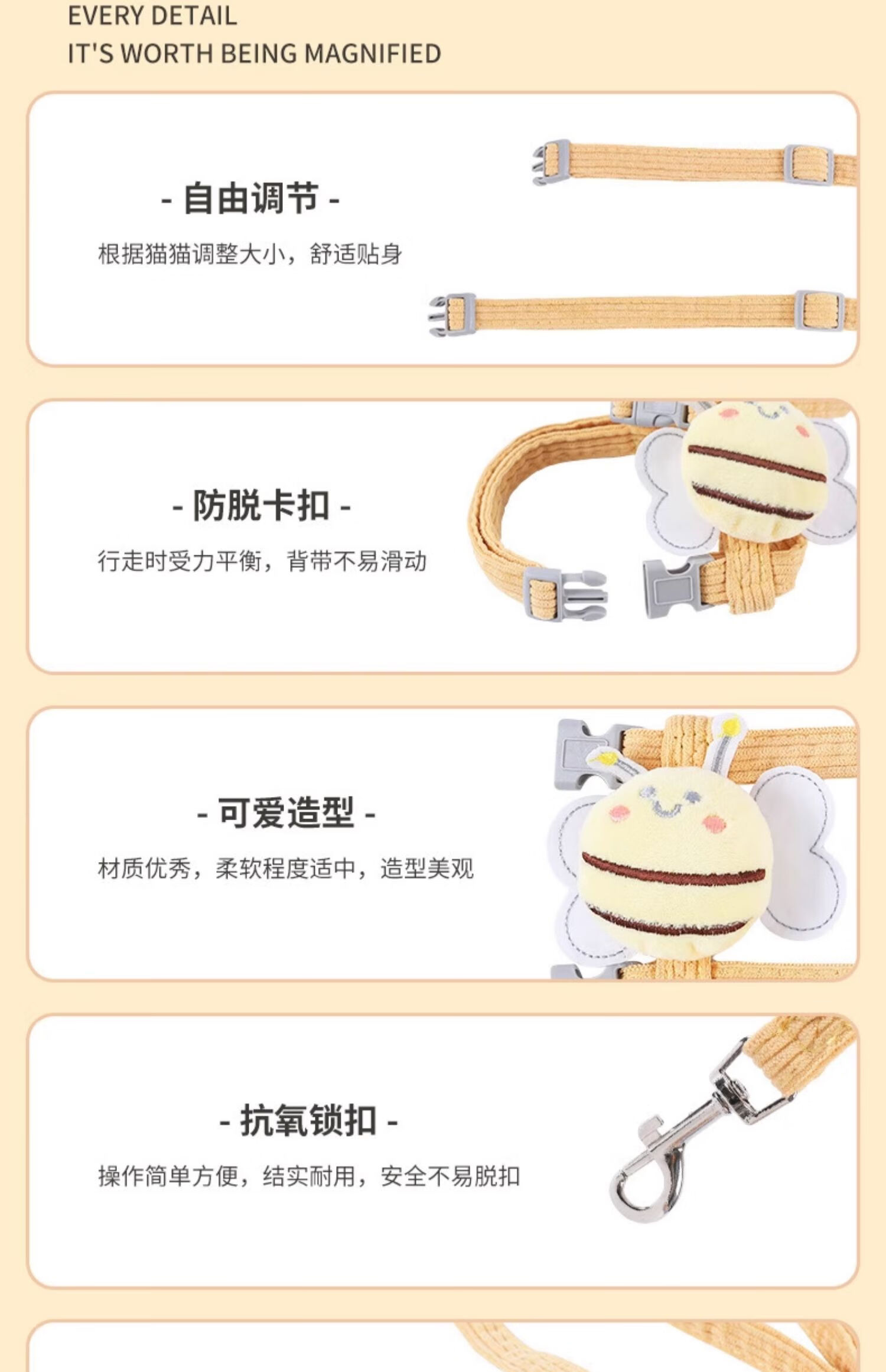 EVERY DETAIL
IT'S WORTH BEING MAGNIFIED

- 自由调节 -

根据猫猫调整大小，舒适贴身

- 防脱卡扣 -

行走时受力平衡，背带不易滑动

- 可爱造型 -

材质优秀，柔软程度适中，造型美观

- 抗氧锁扣 -

操作简单方便，结实耐用，安全不易脱扣