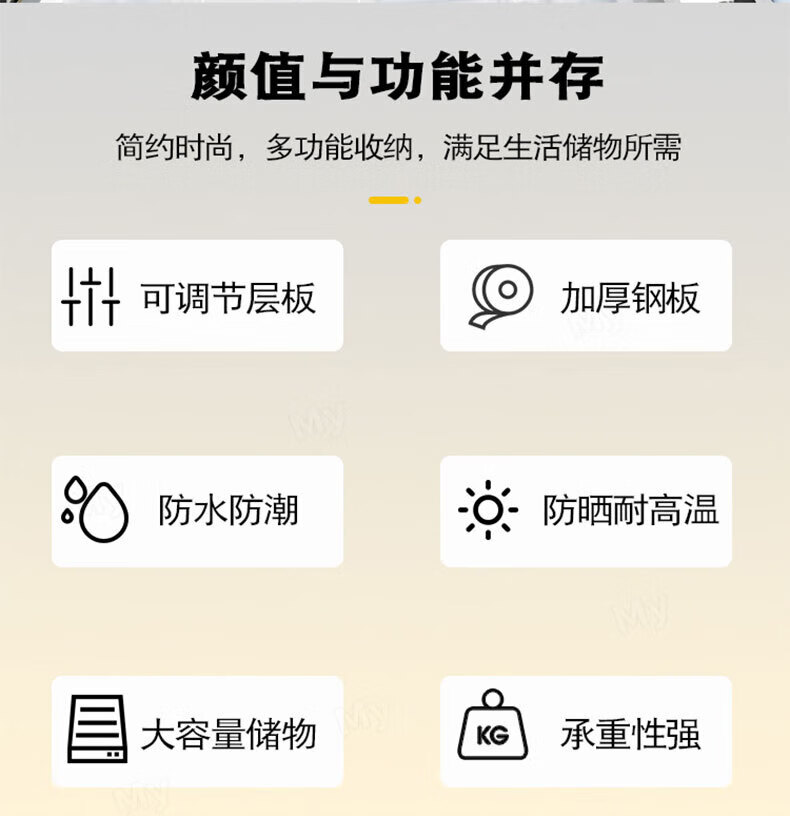 颜值与功能并存

简约时尚，多功能收纳，满足生活储物所需

可调节层板

加厚钢板

防水防潮

防晒耐高温

大容量储物

KG

承重性强