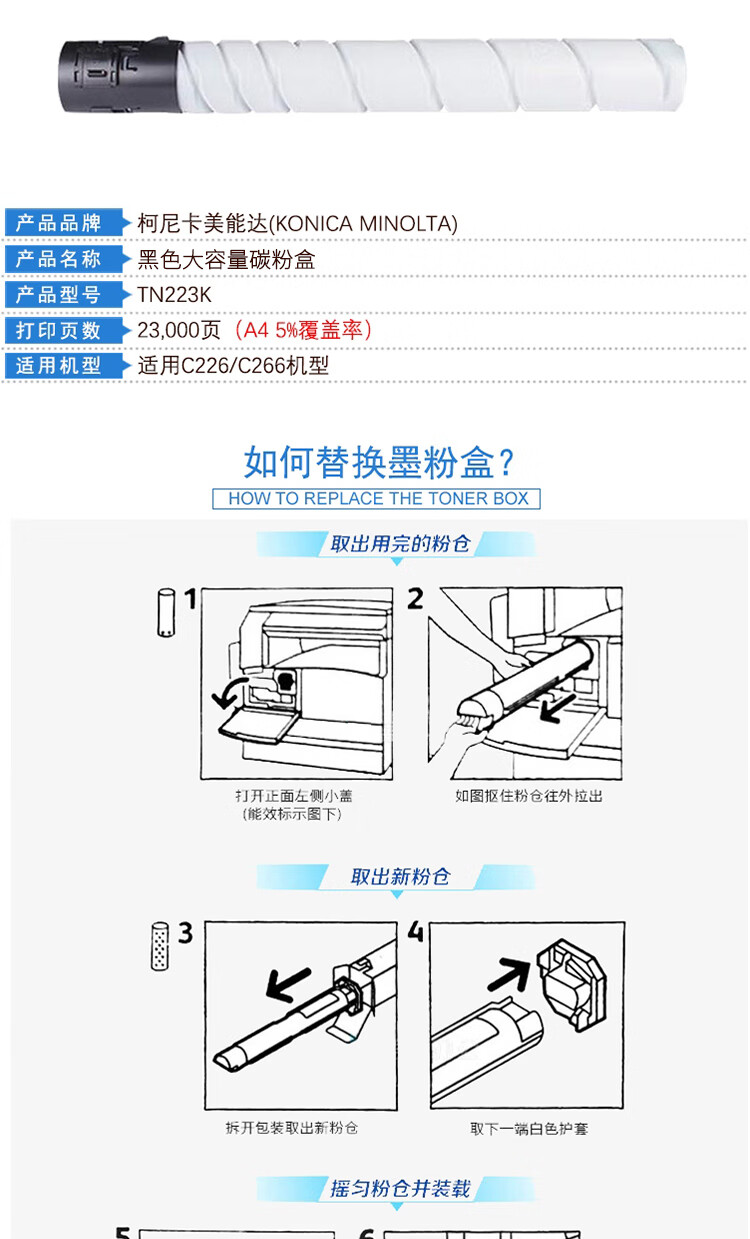 | 产品品牌 | 柯尼卡美能达(KONICA MINOLTA) |
|---|---|
| 产品名称 | 黑色大容量碳粉盒 |
| 产品型号 | TN223K |
| 打印页数 | 23,000页（A4 5%覆盖率） |
| 适用机型 | 适用C226/C266机型 |

如何替换墨粉盒？
HOW TO REPLACE THE TONER BOX

取出用完的粉仓

1

2

打开正面左侧小盖
(能效标示图下)

如图抠住粉仓往外拉出

取出新粉仓

3

4

拆开包装取出新粉仓

取下一端白色护套

摇匀粉仓并装载

5

6