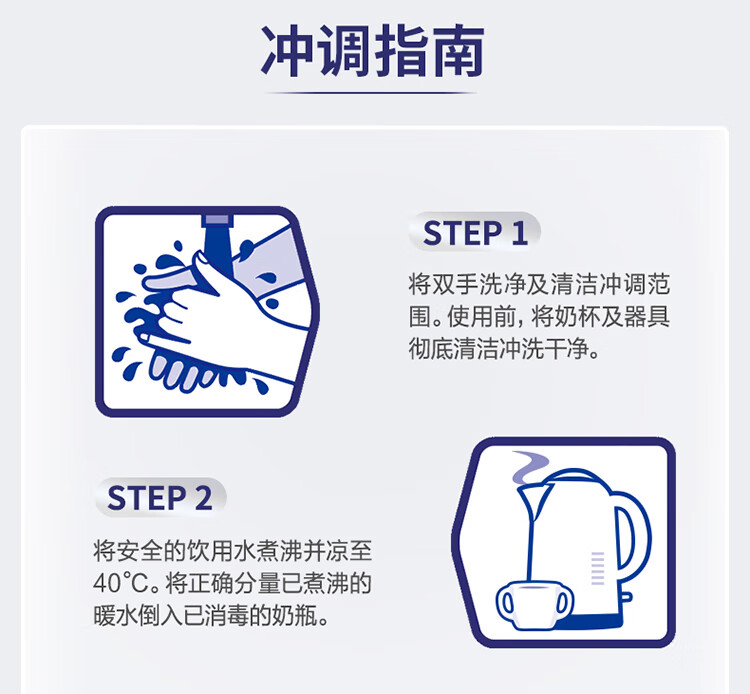 冲调指南

STEP 1

将双手洗净及清洁冲调范围。使用前，将奶杯及器具彻底清洁冲洗干净。

STEP 2

将安全的饮用水煮沸并凉至40°C。将正确分量已煮沸的暖水倒入已消毒的奶瓶。