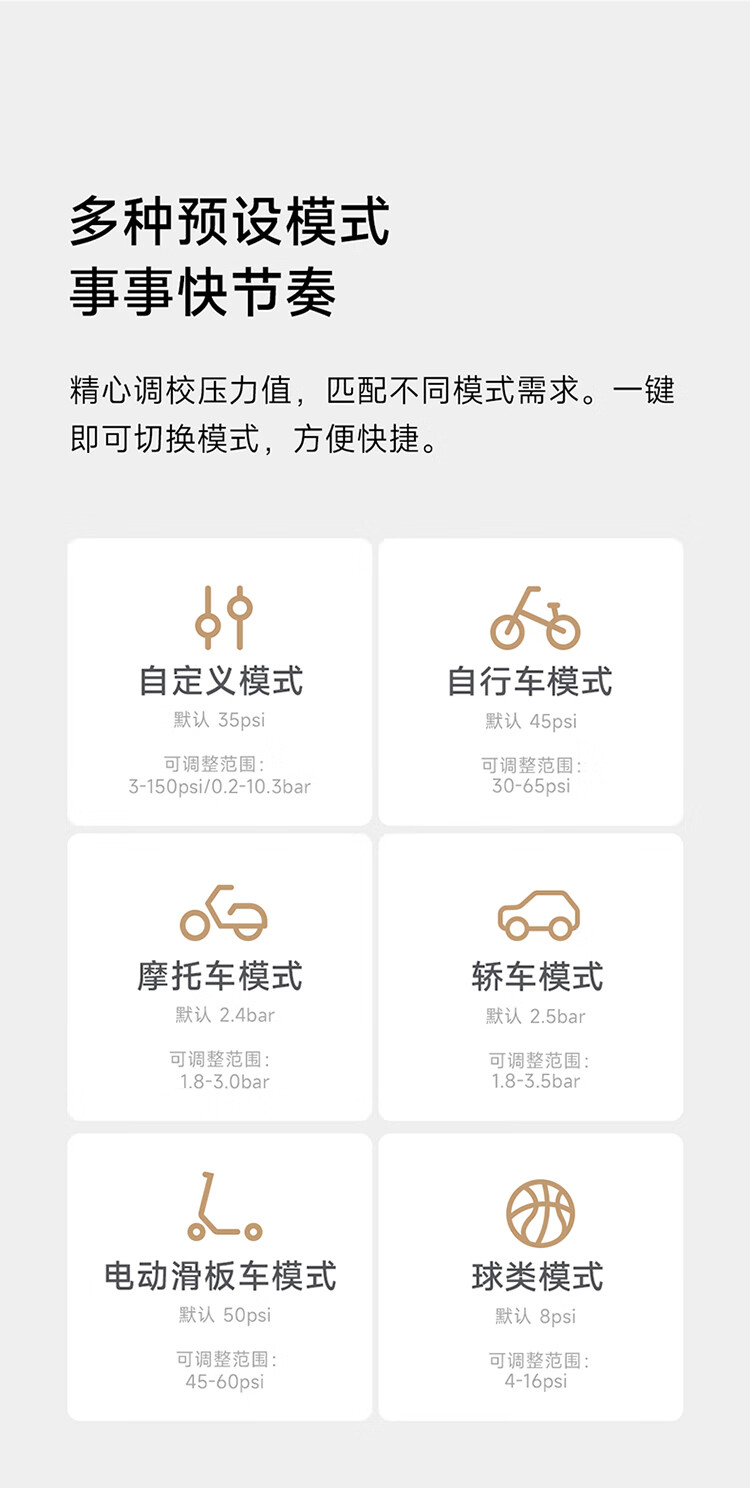 多种预设模式
事事快节奏

精心调校压力值，匹配不同模式需求。一键即可切换模式，方便快捷。

自定义模式
默认 35psi

可调整范围：
3-150psi/0.2-10.3bar

自行车模式
默认 45psi

可调整范围：
30-65psi

摩托车模式
默认 2.4bar

可调整范围：
1.8-3.0bar

轿车模式
默认 2.5bar

可调整范围：
1.8-3.5bar

电动滑板车模式
默认 50psi

可调整范围：
45-60psi

球类模式
默认 8psi

可调整范围：
4-16psi