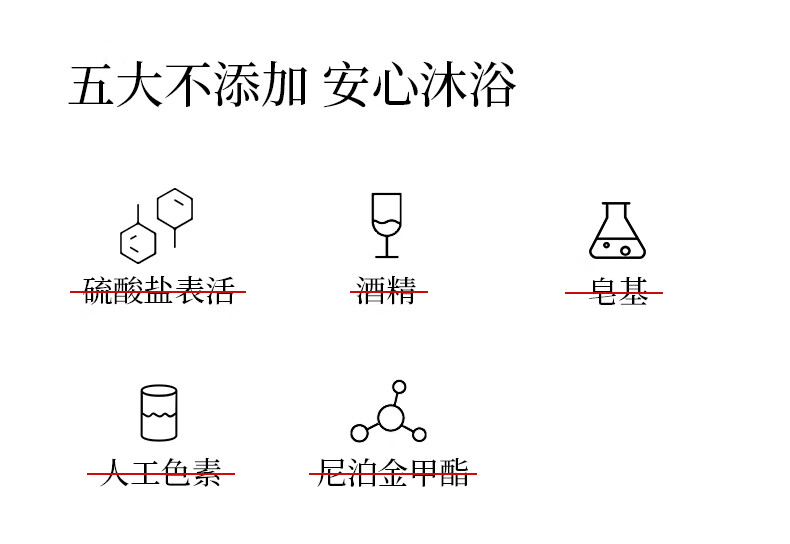 五大不添加 安心沐浴

硫酸盐表活

酒精

皂基

人工色素

尼泊金甲酯