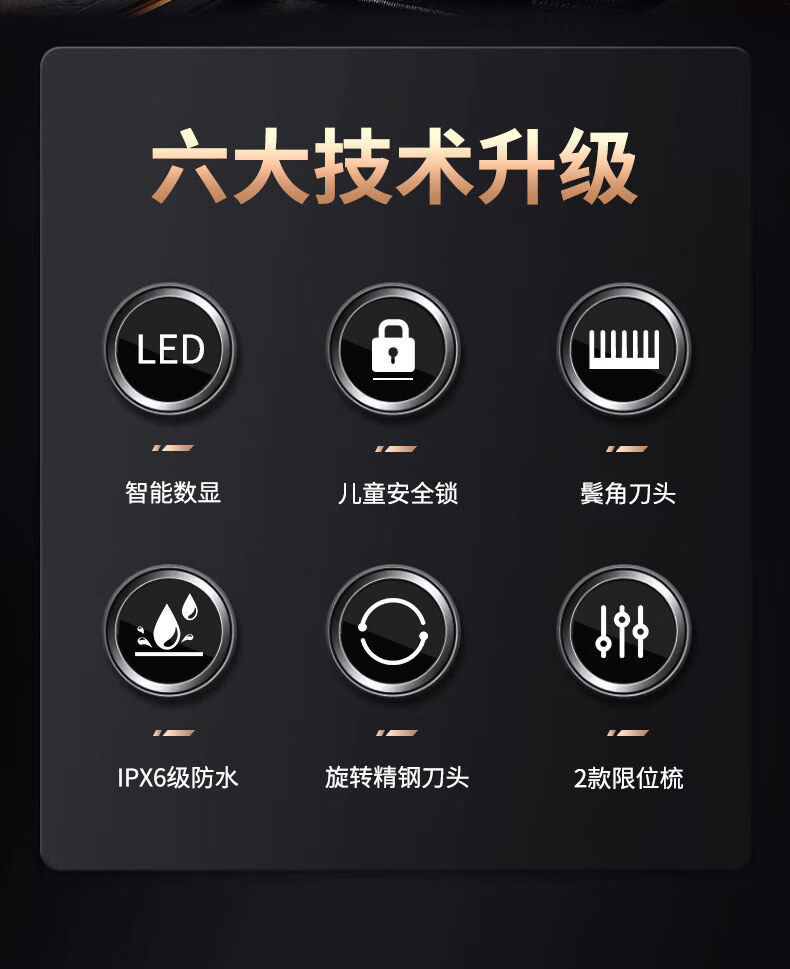 六大技术升级

LED

智能数显

儿童安全锁

鬓角刀头

IPX6级防水

旋转精钢刀头

2款限位梳