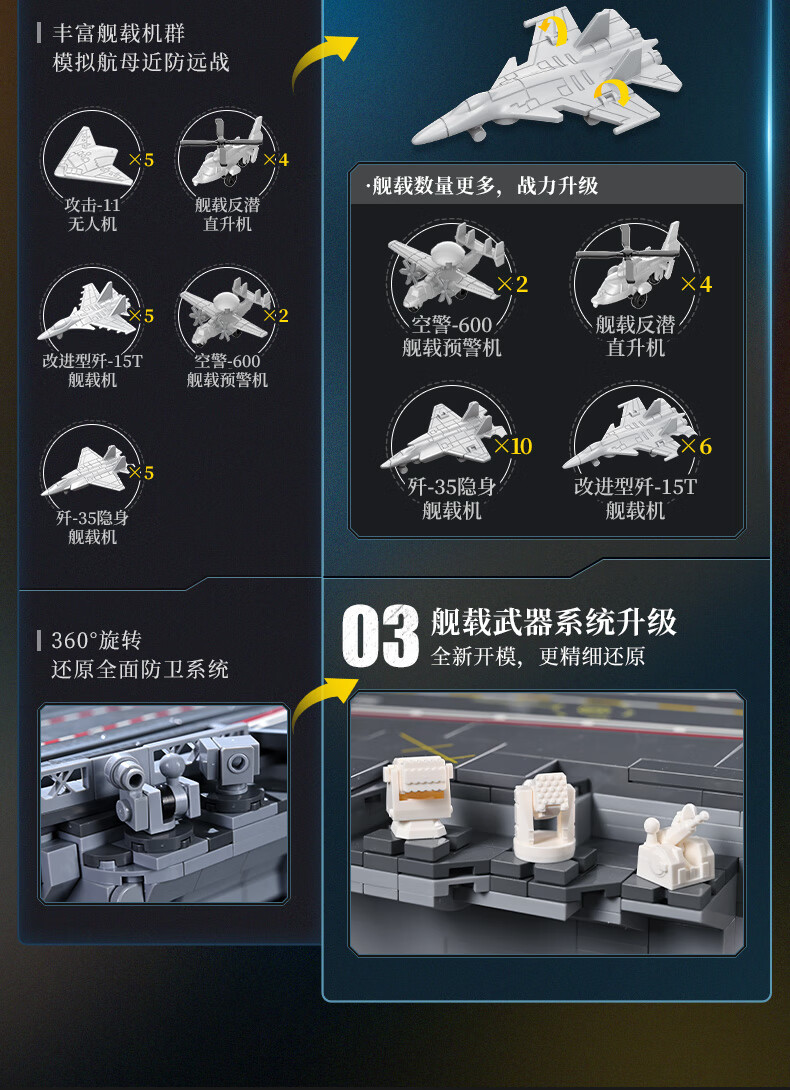 丰富舰载机群
模拟航母近防远战

×5
攻击-11
无人机

×4
舰载反潜
直升机

×5
改进型歼-15T
舰载机

×2
空警-600
舰载预警机

×5
歼-35隐身
舰载机

·舰载数量更多，战力升级

×2
空警-600
舰载预警机

×4
舰载反潜
直升机

×10
歼-35隐身
舰载机

×6
改进型歼-15T
舰载机

360°旋转
还原全面防卫系统

03 舰载武器系统升级
全新开模，更精细还原