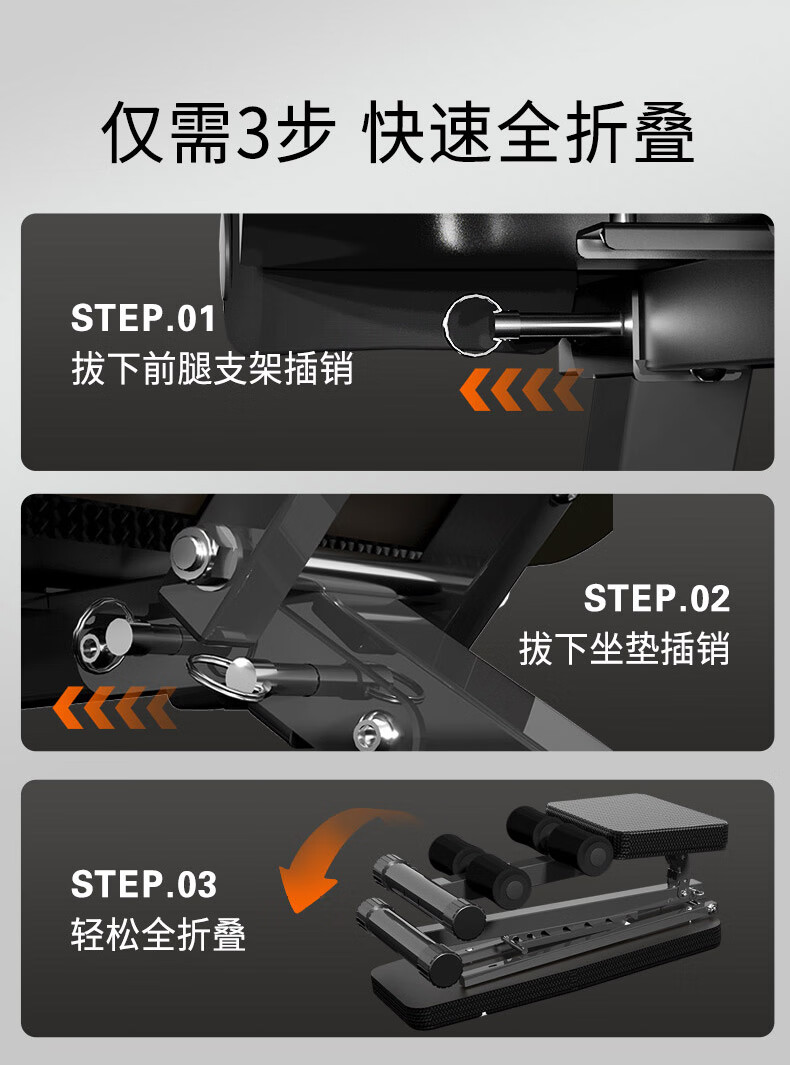 仅需3步 快速全折叠

STEP.01
拔下前腿支架插销

STEP.02
拔下坐垫插销

STEP.03
轻松全折叠