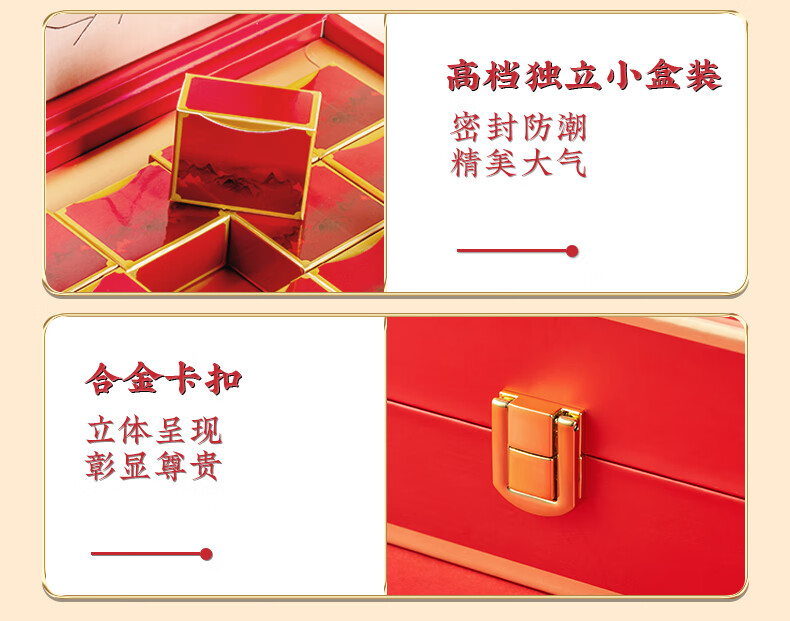 高档独立小盒装

密封防潮
精美大气

合金卡扣

立体呈现
彰显尊贵