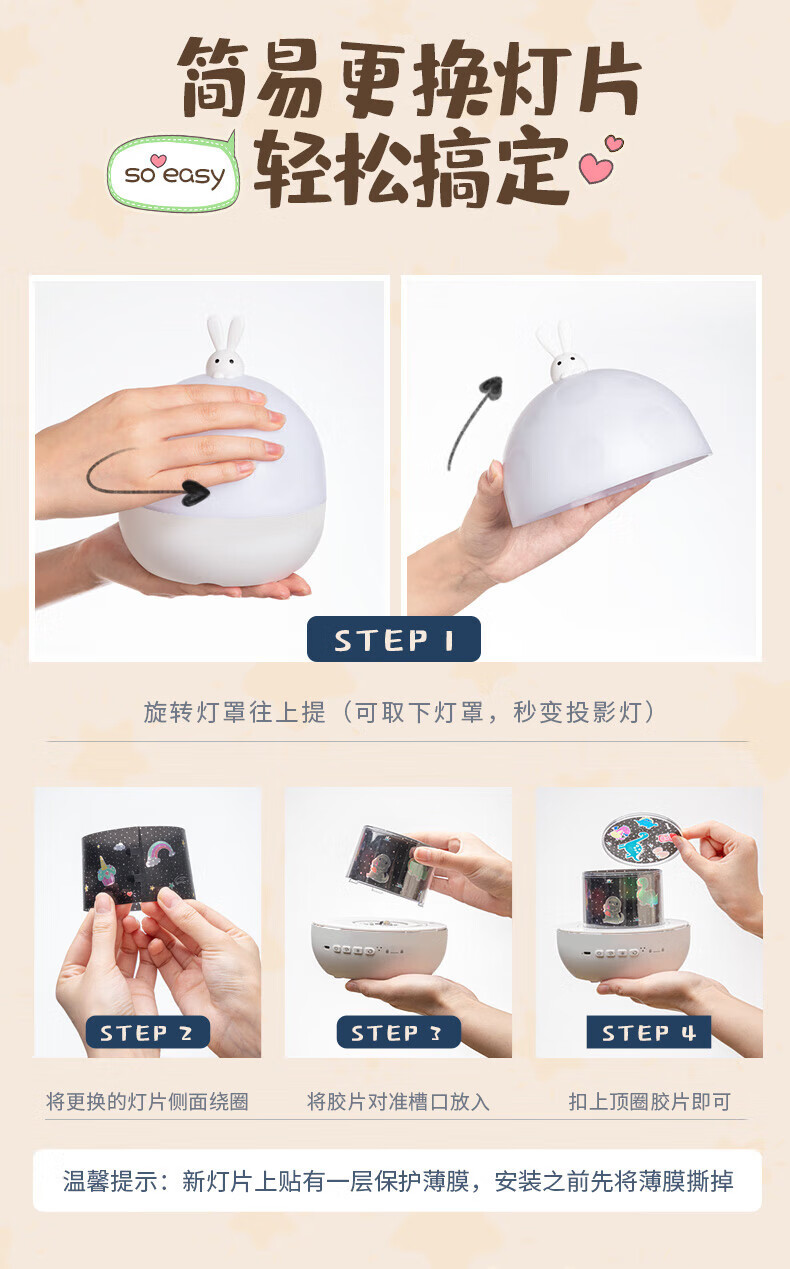 简易更换灯片

so easy 轻松搞定

STEP 1

旋转灯罩往上提（可取下灯罩，秒变投影灯）

STEP 2

STEP 3

STEP 4

将更换的灯片侧面绕圈

将胶片对准槽口放入

扣上顶圈胶片即可

温馨提示：新灯片上贴有一层保护薄膜，安装之前先将薄膜撕掉