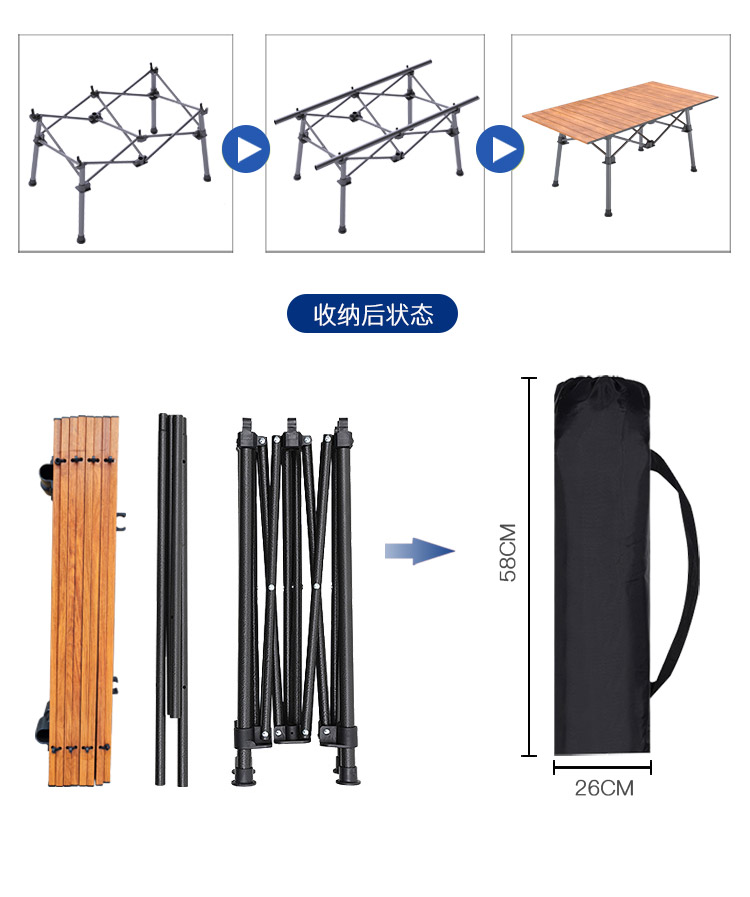 收纳后状态

58CM

26CM