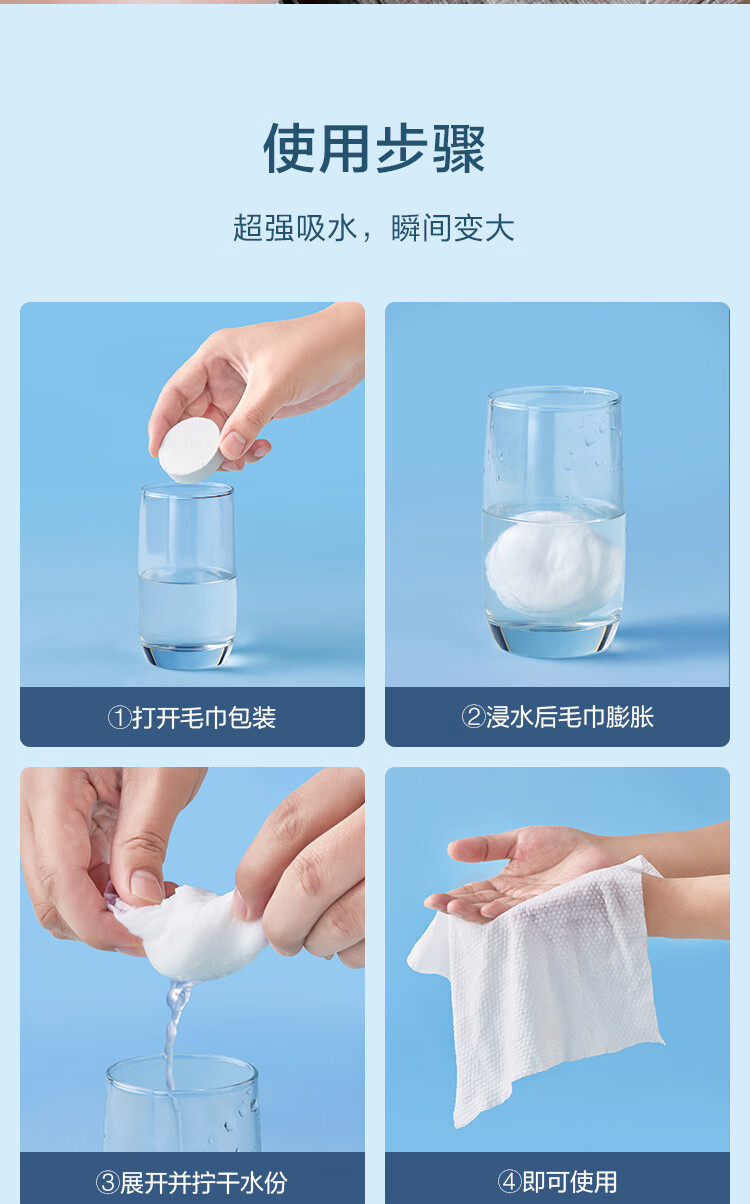 使用步骤

超强吸水，瞬间变大

①打开毛巾包装

②浸水后毛巾膨胀

③展开并拧干水份

④即可使用