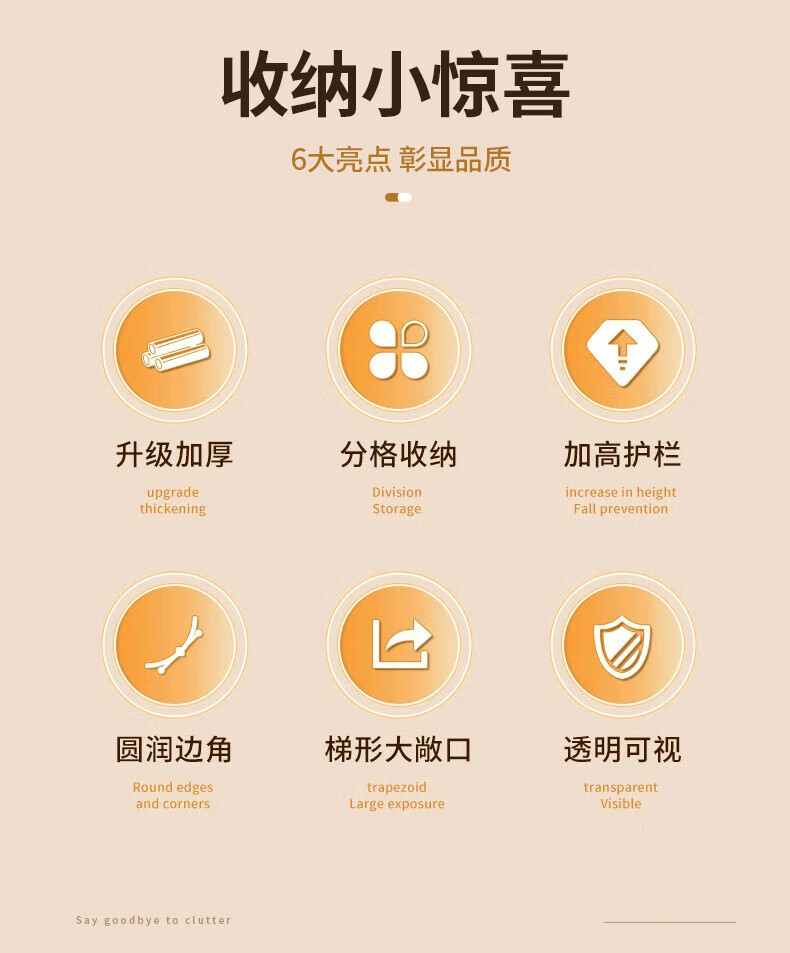 收纳小惊喜

6大亮点 彰显品质

升级加厚
upgrade
thickening

分格收纳
Division
Storage

加高护栏
increase in height
Fall prevention

圆润边角
Round edges
and corners

梯形大敞口
trapezoid
Large exposure

透明可视
transparent
Visible

Say goodbye to clutter