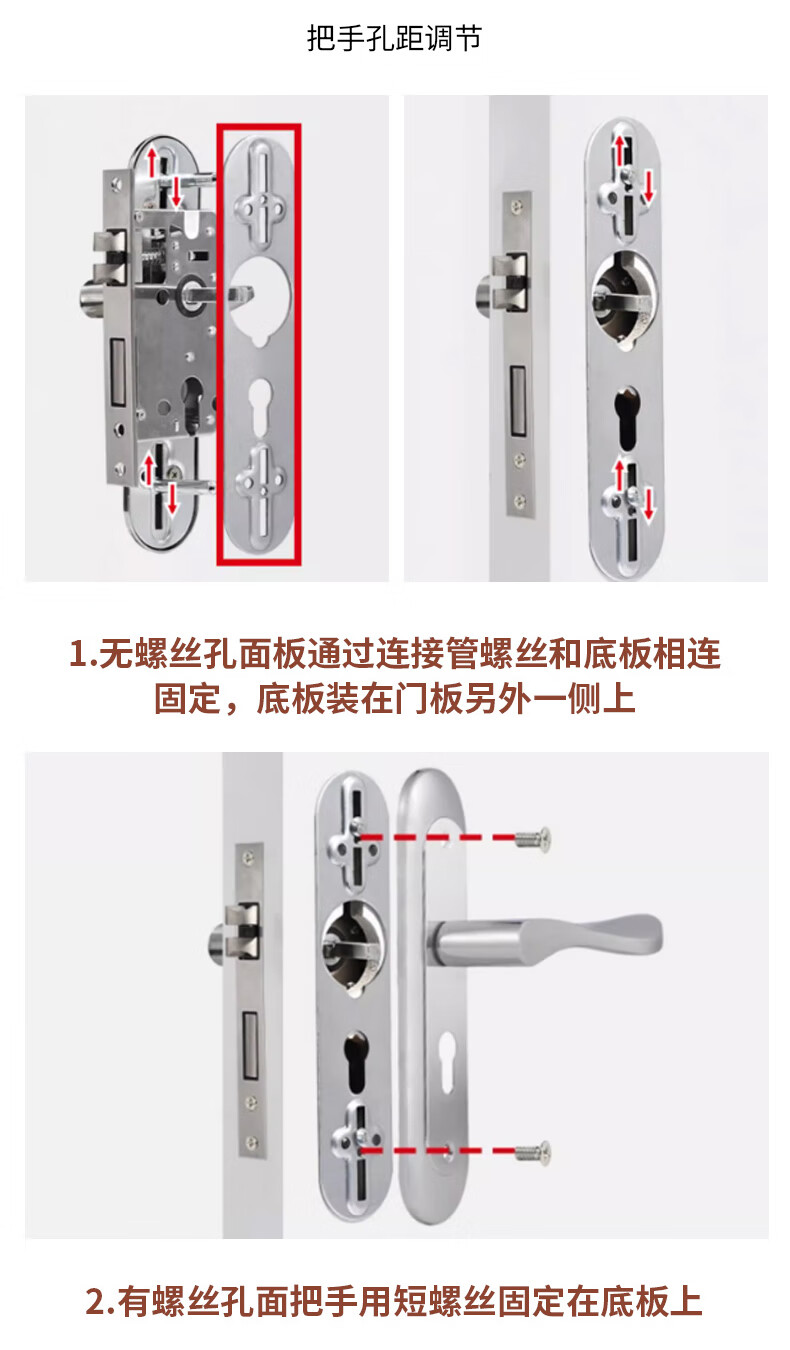 把手孔距调节

1.无螺丝孔面板通过连接管螺丝和底板相连固定，底板装在门板另外一侧上

2.有螺丝孔面把手用短螺丝固定在底板上