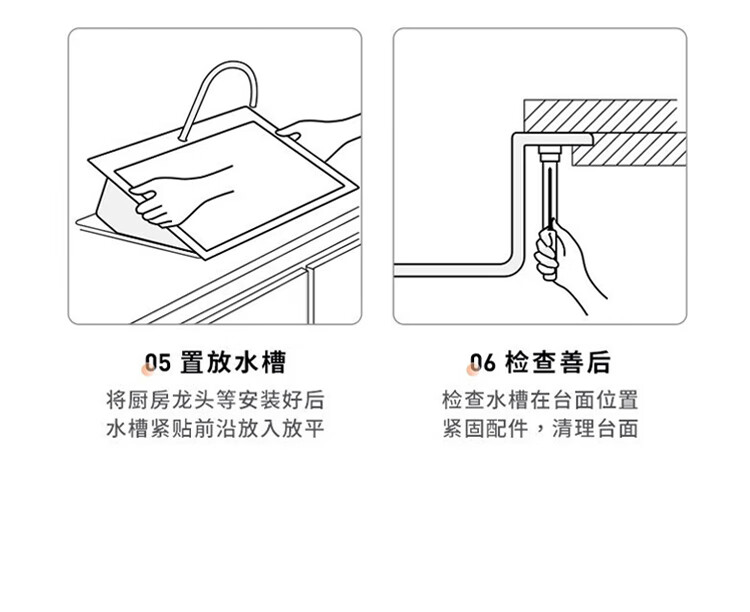 05 置放水槽

将厨房龙头等安装好后
水槽紧贴前沿放入放平

06 检查善后

检查水槽在台面位置
紧固配件，清理台面