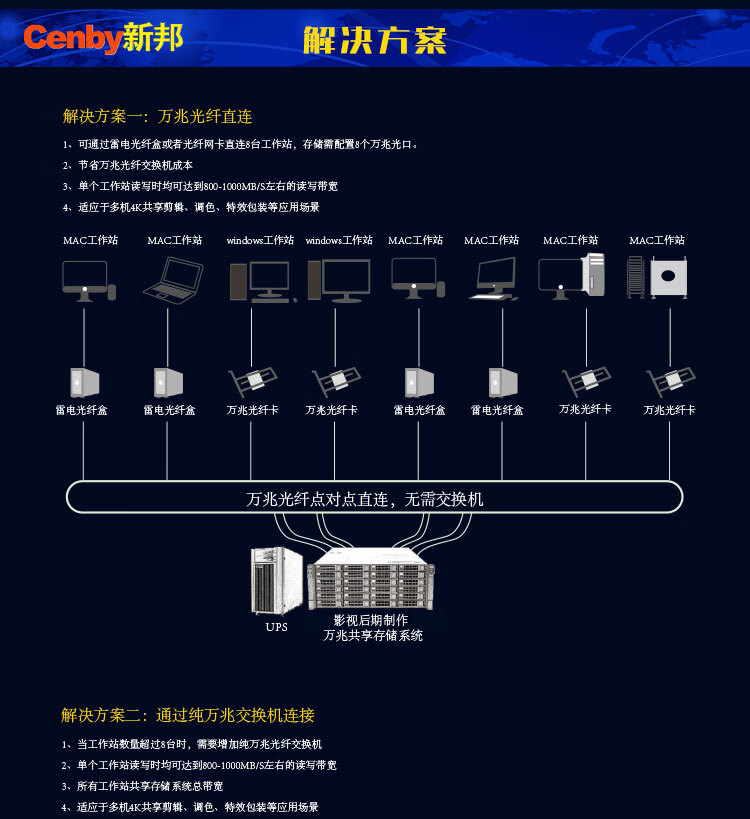 Cenby新邦

解决方案

解决方案一：万兆光纤直连

1、可通过雷电光纤盒或者光纤网卡直连8台工作站，存储需配置8个万兆光口。

2、节省万兆光纤交换机成本

3、单个工作站读写时均可达到800-1000MB/S左右的读写带宽

4、适应于多机4K共享剪辑、调色、特效包装等应用场景

MAC工作站　MAC工作站　windows工作站　windows工作站　MAC工作站　MAC工作站　MAC工作站　MAC工作站

雷电光纤盒　雷电光纤盒　万兆光纤卡　万兆光纤卡　雷电光纤盒　雷电光纤盒　万兆光纤卡　万兆光纤卡

万兆光纤点对点直连，无需交换机

UPS

影视后期制作
万兆共享存储系统

解决方案二：通过纯万兆交换机连接

1、当工作站数量超过8台时，需要增加纯万兆光纤交换机

2、单个工作站读写时均可达到800-1000MB/S左右的读写带宽

3、所有工作站共享存储系统总带宽

4、适应于多机4K共享剪辑、调色、特效包装等应用场景