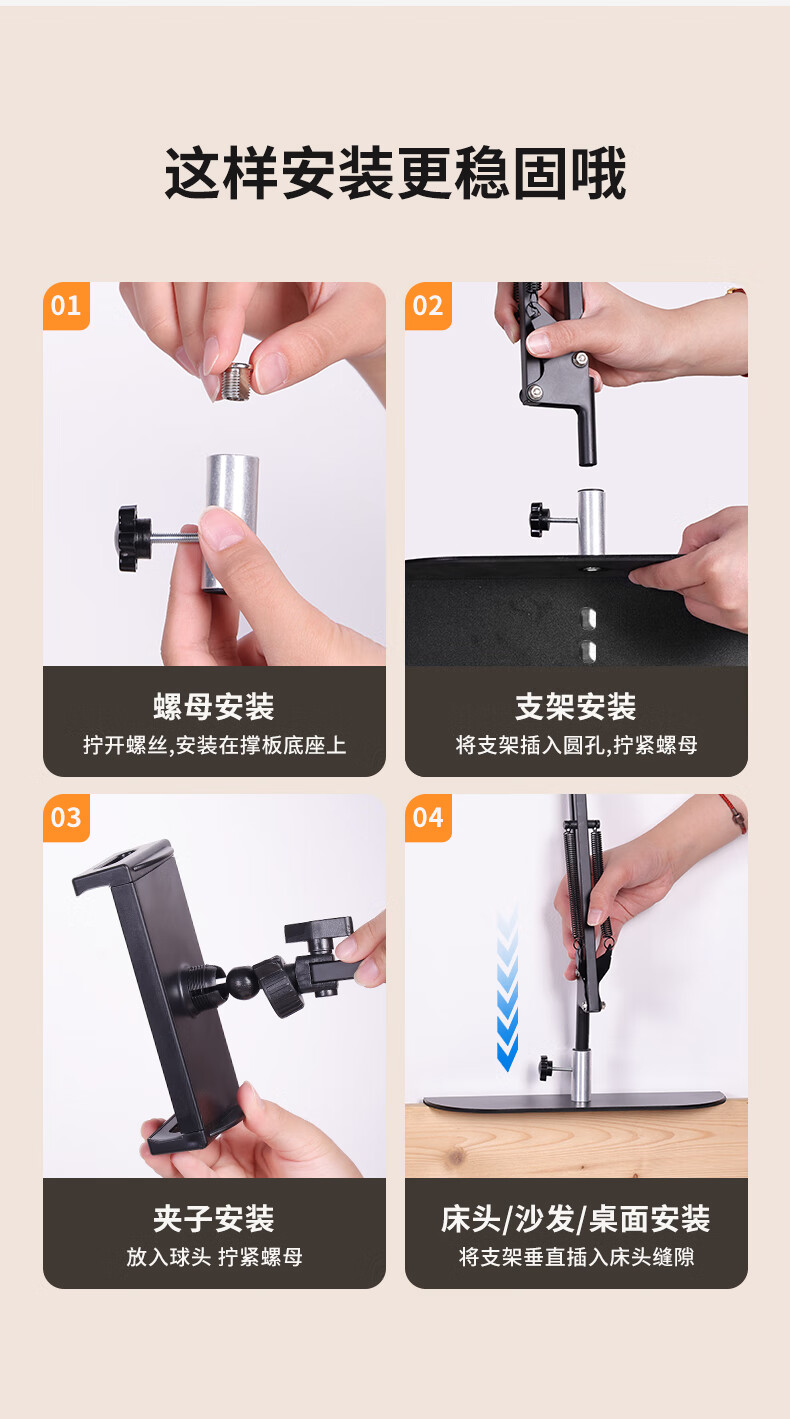 这样安装更稳固哦

01

螺母安装

拧开螺丝,安装在撑板底座上

02

支架安装

将支架插入圆孔,拧紧螺母

03

夹子安装

放入球头 拧紧螺母

04

床头/沙发/桌面安装

将支架垂直插入床头缝隙