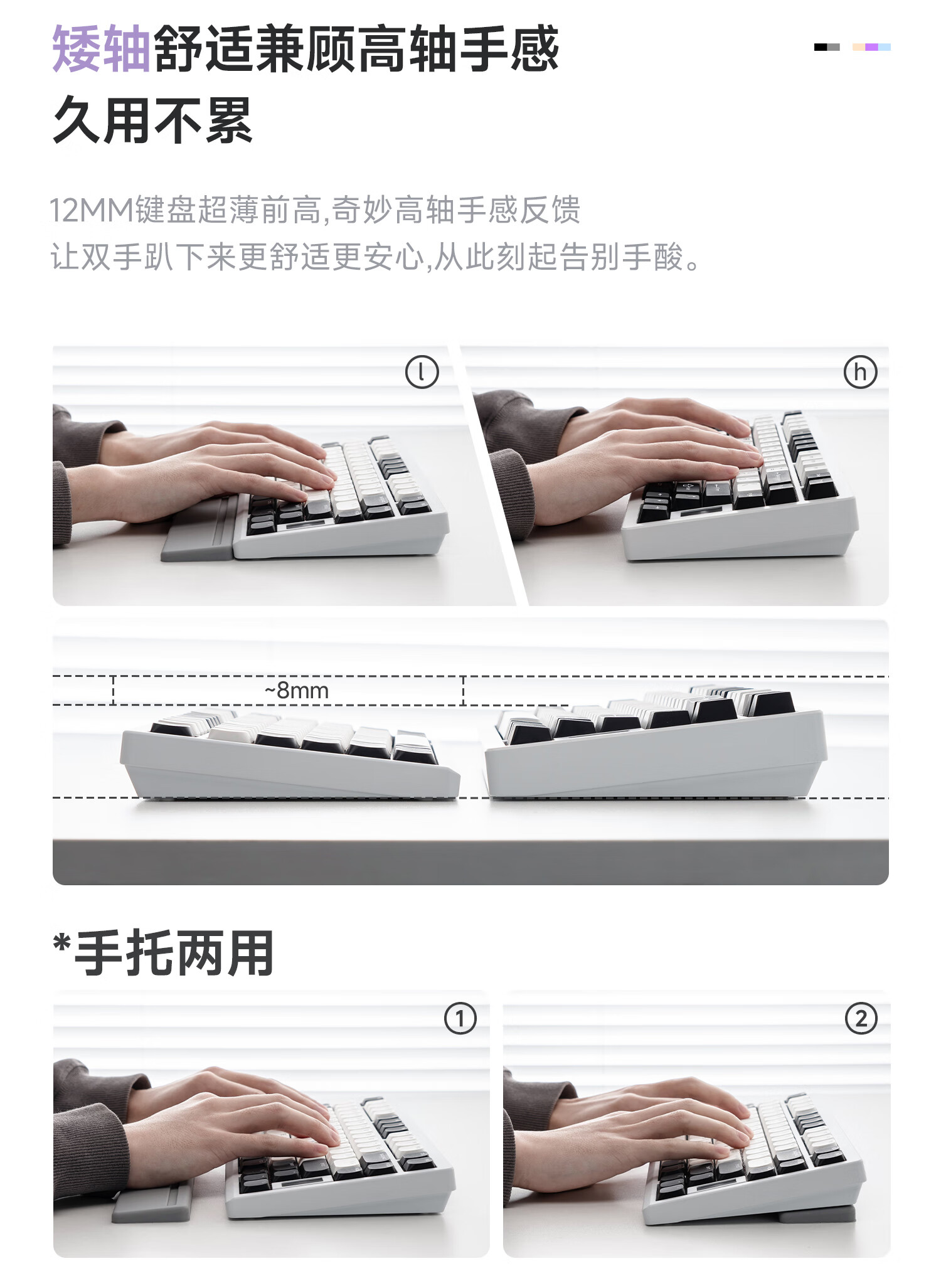 矮轴舒适兼顾高轴手感
久用不累

12MM键盘超薄前高,奇妙高轴手感反馈
让双手趴下来更舒适更安心,从此刻起告别手酸。

ⓛ

ⓗ

~8mm

*手托两用

①

②