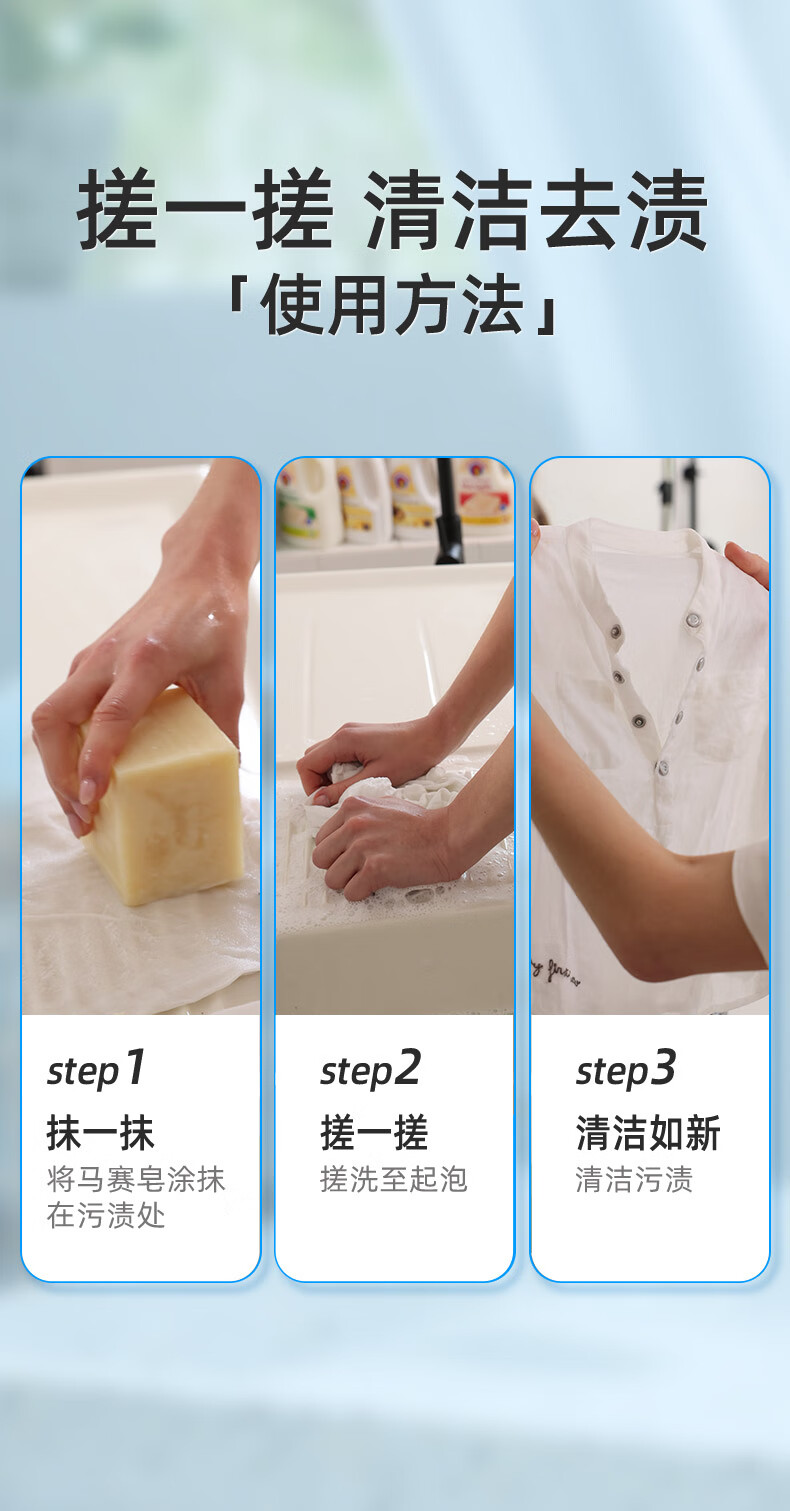 搓一搓 清洁去渍
「使用方法」

step1
抹一抹
将马赛皂涂抹在污渍处

step2
搓一搓
搓洗至起泡

step3
清洁如新
清洁污渍