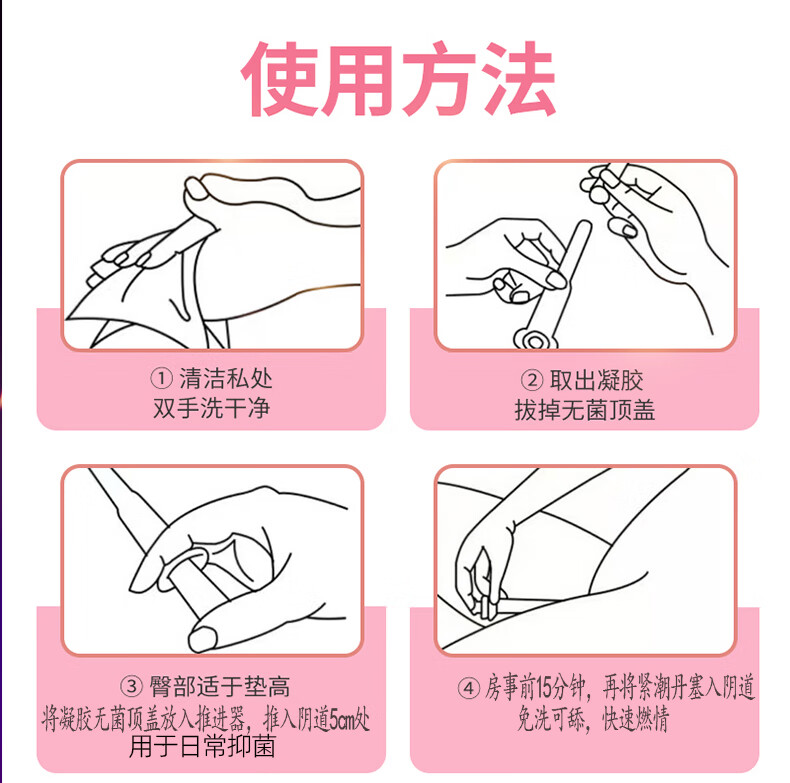 使用方法

① 清洁私处
双手洗干净

② 取出凝胶
拔掉无菌顶盖

③ 臀部适于垫高
将凝胶无菌顶盖放入推进器，推入阴道5cm处
用于日常抑菌

④ 房事前15分钟，再将紧潮丹塞入阴道
免洗可舔，快速燃情