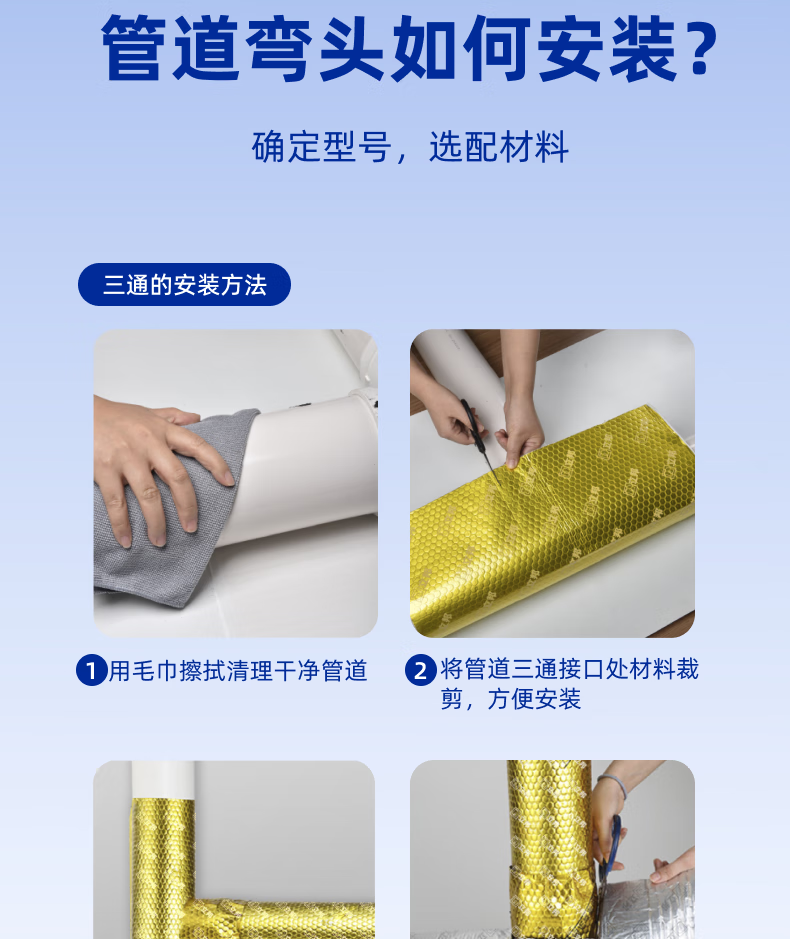 管道弯头如何安装?

确定型号，选配材料

三通的安装方法

1 用毛巾擦拭清理干净管道

2 将管道三通接口处材料裁剪，方便安装