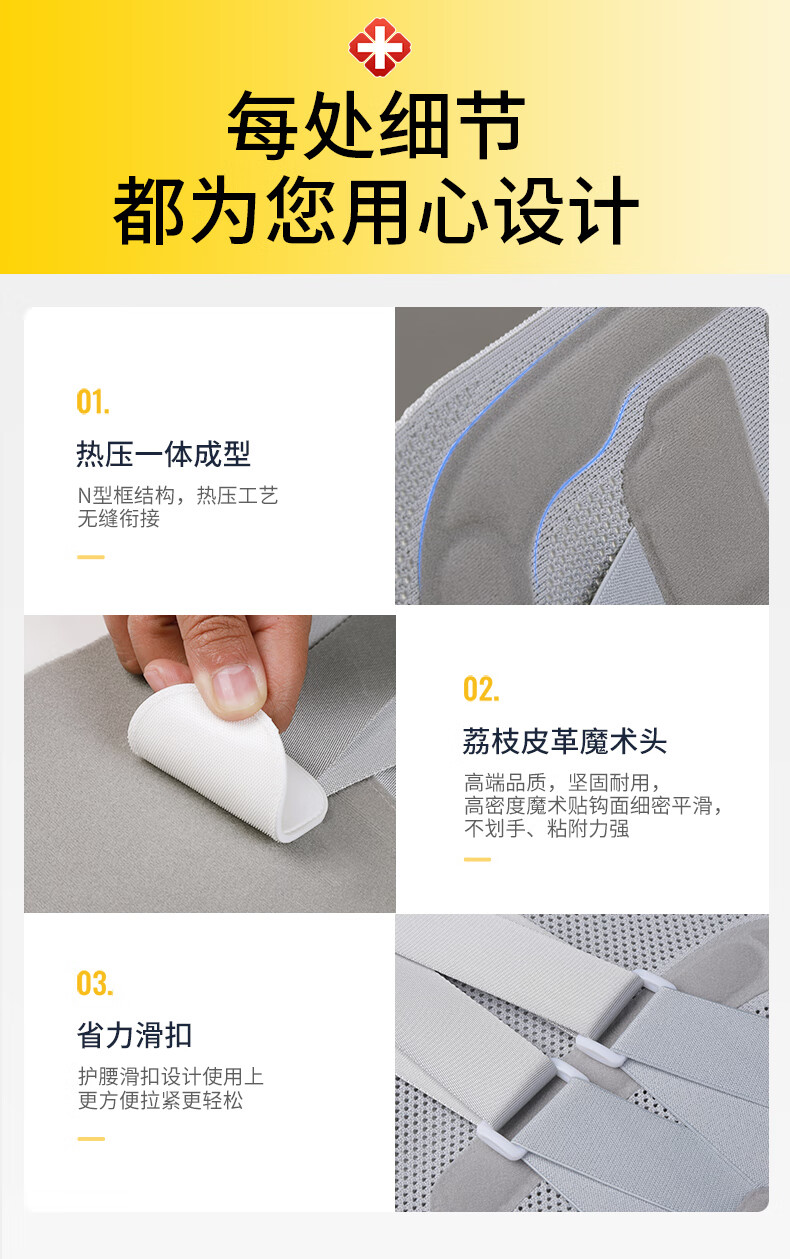 每处细节
都为您用心设计

01.
热压一体成型
N型框结构，热压工艺
无缝衔接

02.
荔枝皮革魔术头
高端品质，坚固耐用，
高密度魔术贴钩面细密平滑，
不划手、粘附力强

03.
省力滑扣
护腰滑扣设计使用上
更方便拉紧更轻松