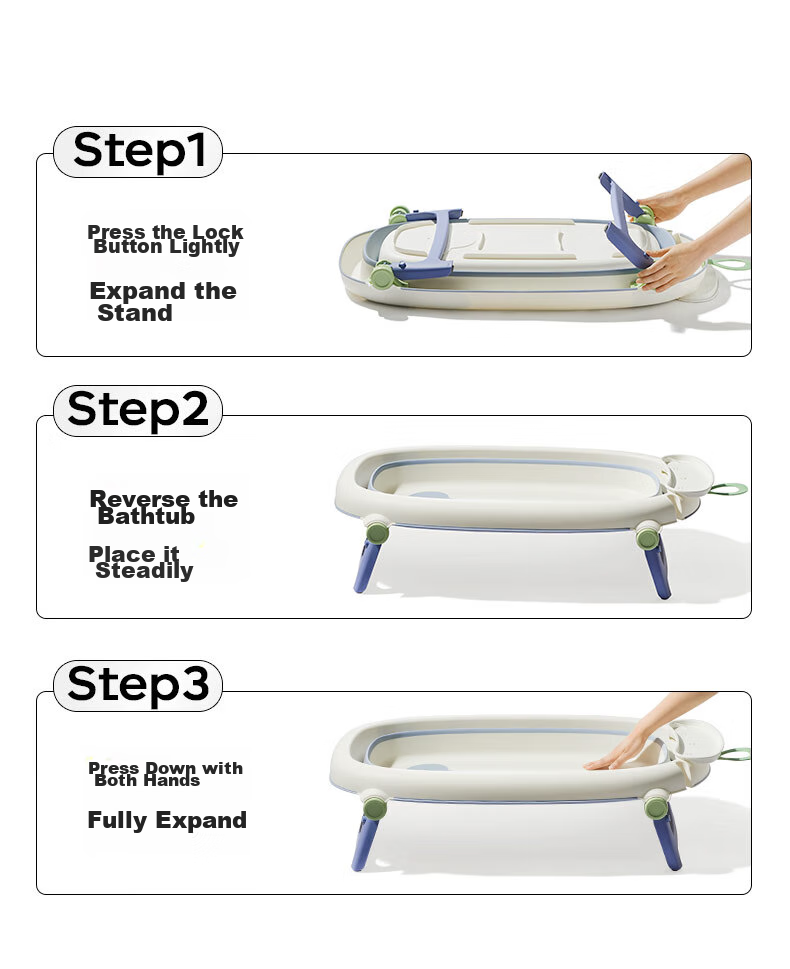 Step1

Press the Lock Button Lightly

Expand the Stand

Step2

Reverse the Bathtub

Place it Steadily

Step3

Press Down with Both Hands

Fully Expand