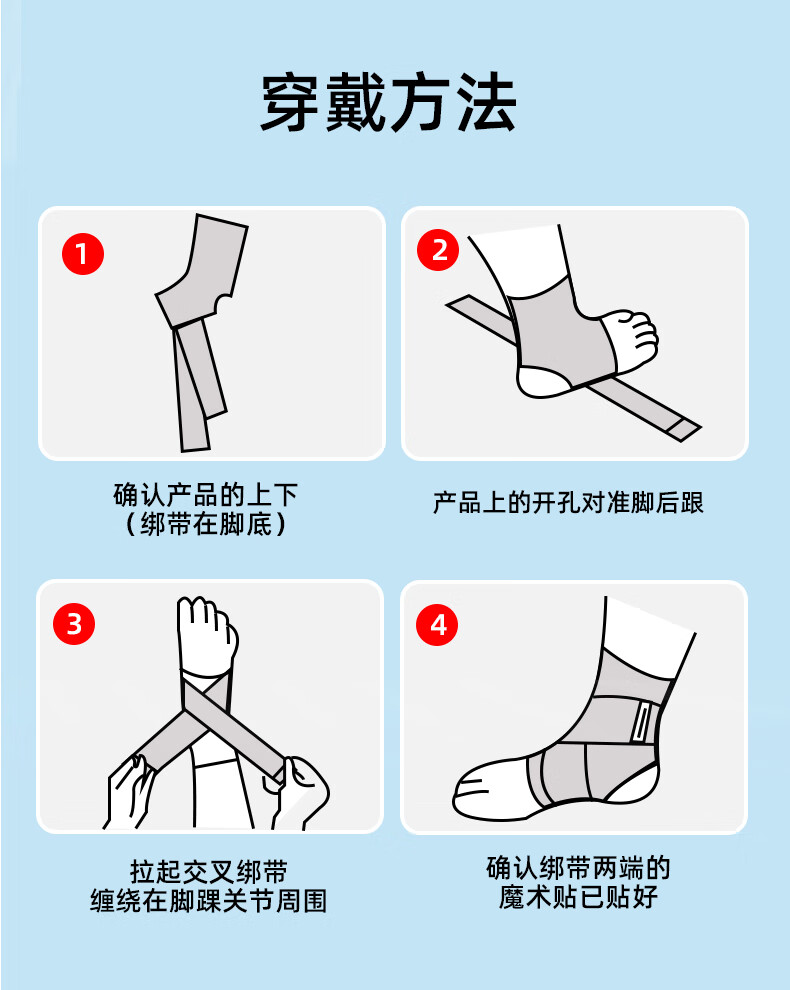 穿戴方法

1

确认产品的上下
（绑带在脚底）

2

产品上的开孔对准脚后跟

3

拉起交叉绑带
缠绕在脚踝关节周围

4

确认绑带两端的
魔术贴已贴好