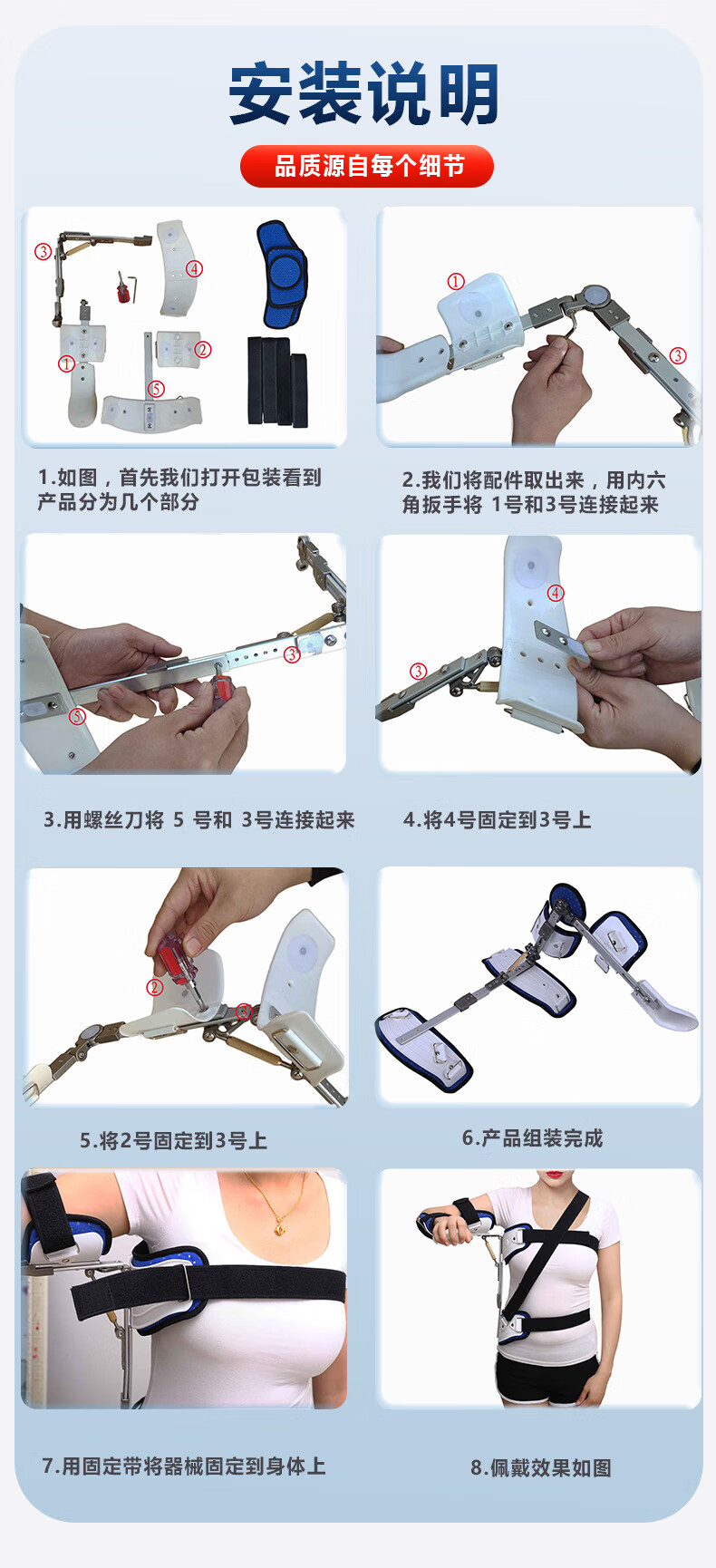 安装说明

品质源自每个细节

③ ④ ① ② ⑤

1.如图，首先我们打开包装看到产品分为几个部分

① ③

2.我们将配件取出来，用内六角扳手将 1号和3号连接起来

③ ⑤

3.用螺丝刀将 5 号和 3号连接起来

④ ③

4.将4号固定到3号上

② ③

5.将2号固定到3号上

6.产品组装完成

7.用固定带将器械固定到身体上

8.佩戴效果如图