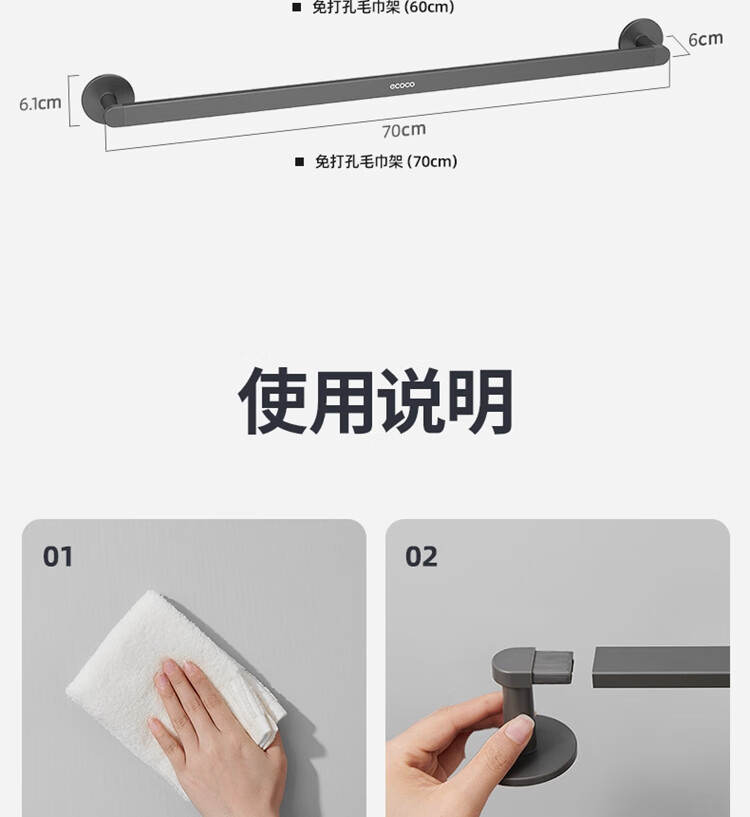 ■ 免打孔毛巾架 (60cm)

6cm

6.1cm

ecoco

70cm

■ 免打孔毛巾架 (70cm)

使用说明

01

02