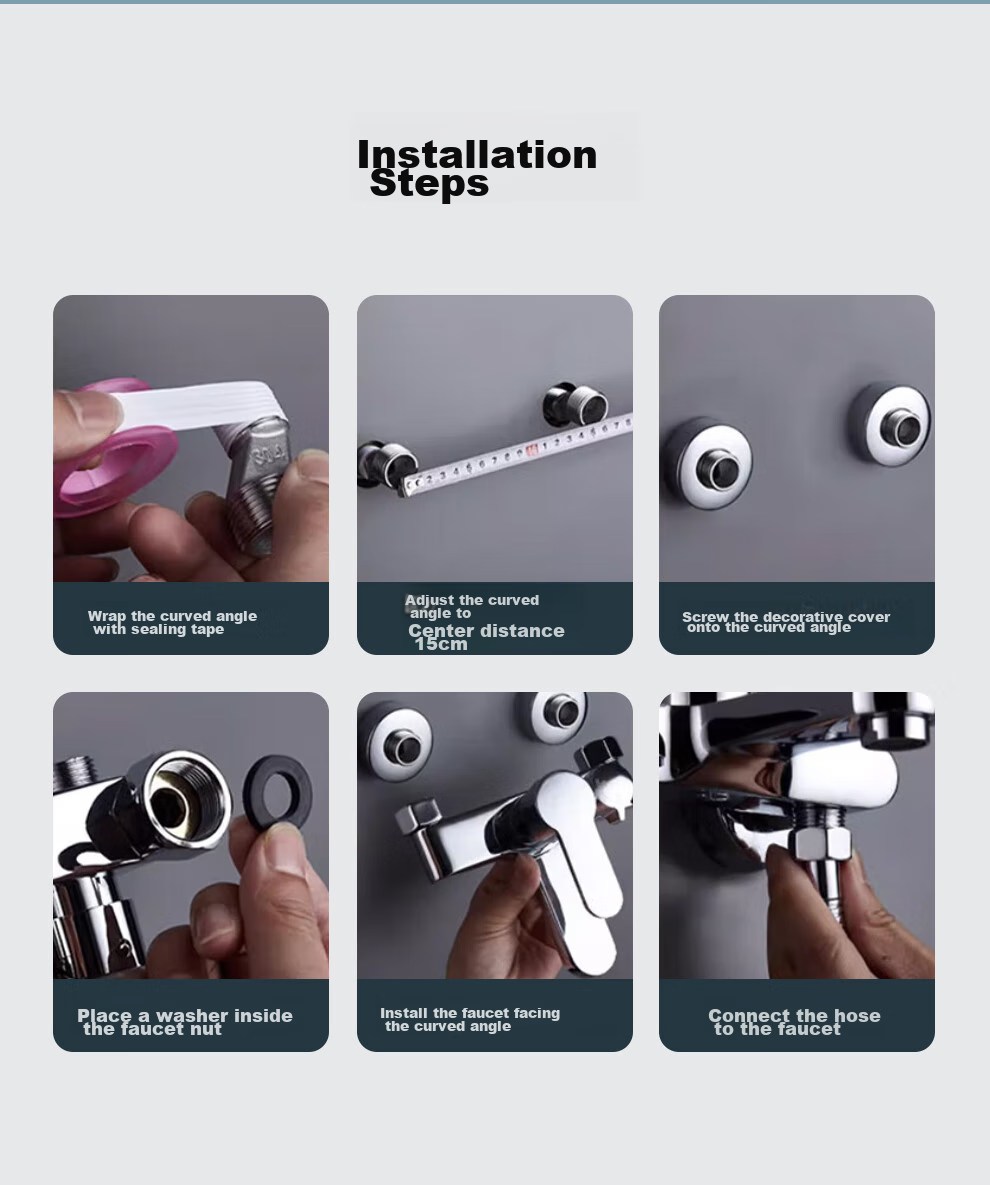 Installation Steps

Wrap the curved angle with sealing tape

Adjust the curved angle to
Center distance 15cm

Screw the decorative cover onto the curved angle

Place a washer inside the faucet nut

Install the faucet facing the curved angle

Connect the hose to the faucet