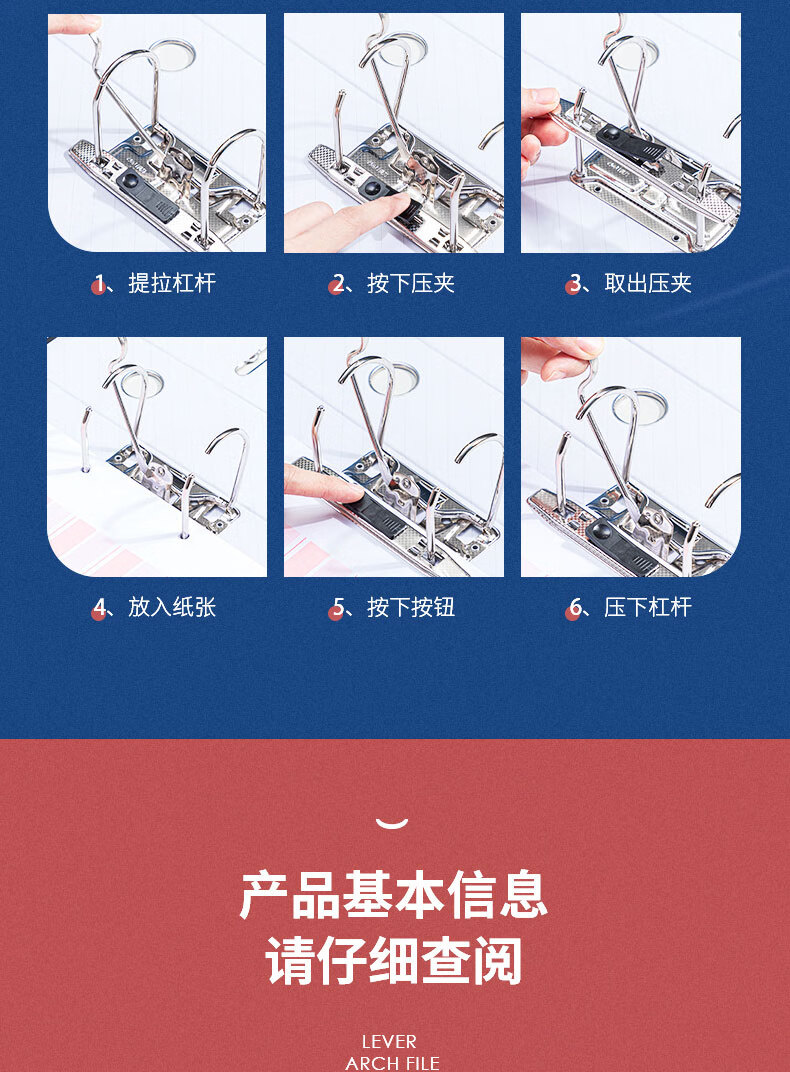 1、提拉杠杆

2、按下压夹

3、取出压夹

4、放入纸张

5、按下按钮

6、压下杠杆

产品基本信息
请仔细查阅

LEVER
ARCH FILE