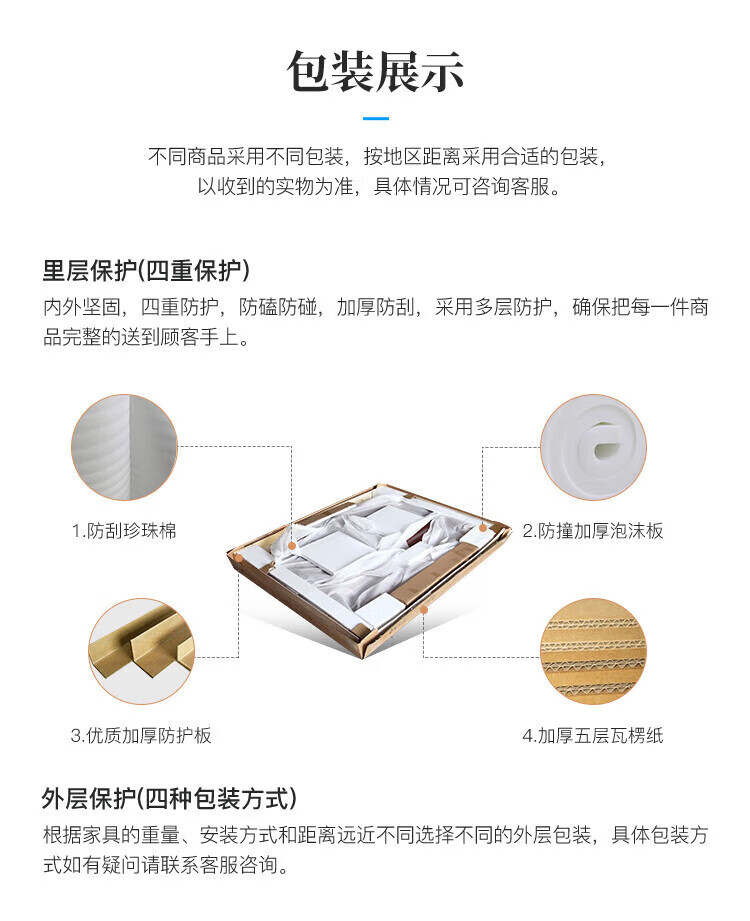 包装展示

不同商品采用不同包装，按地区距离采用合适的包装，以收到的实物为准，具体情况可咨询客服。

里层保护(四重保护)

内外坚固，四重防护，防磕防碰，加厚防刮，采用多层防护，确保把每一件商品完整的送到顾客手上。

1.防刮珍珠棉

2.防撞加厚泡沫板

3.优质加厚防护板

4.加厚五层瓦楞纸

外层保护(四种包装方式)

根据家具的重量、安装方式和距离远近不同选择不同的外层包装，具体包装方式如有疑问请联系客服咨询。