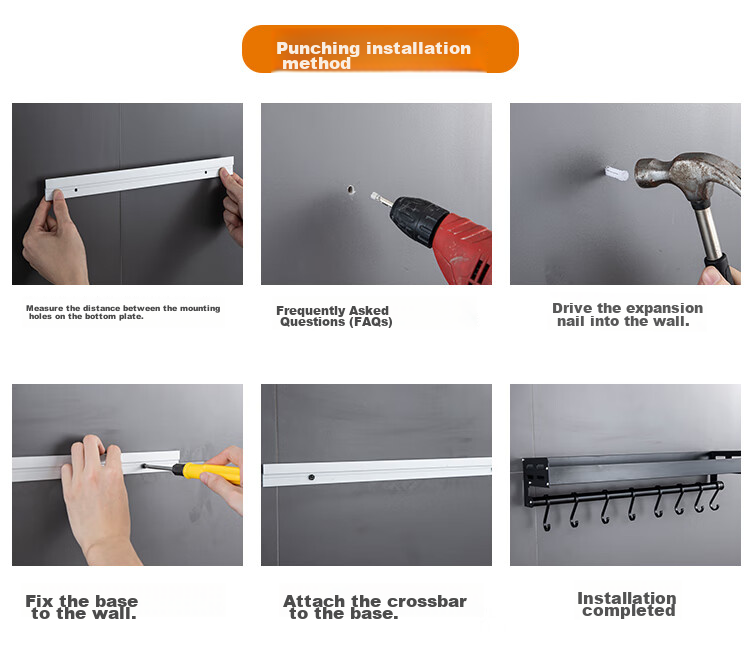 Punching installation method

Measure the distance between the mounting holes on the bottom plate.

Frequently Asked Questions (FAQs)

Drive the expansion nail into the wall.

Fix the base to the wall.

Attach the crossbar to the base.

Installation completed