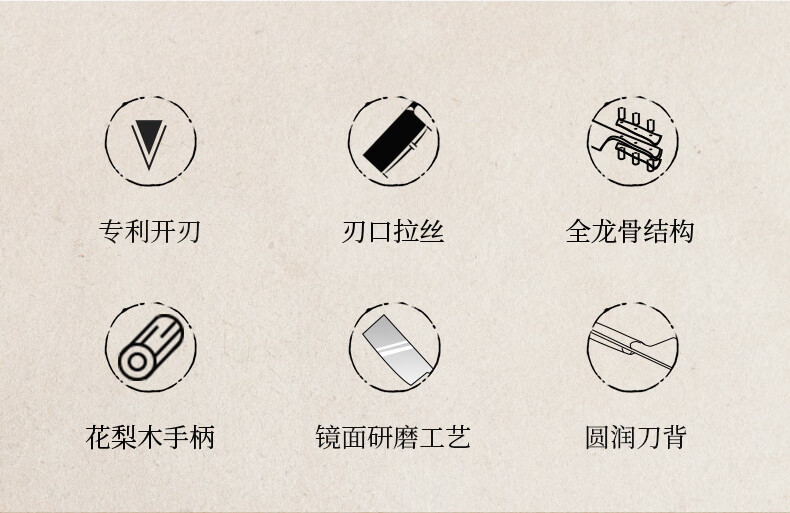 专利开刃

刃口拉丝

全龙骨结构

花梨木手柄

镜面研磨工艺

圆润刀背