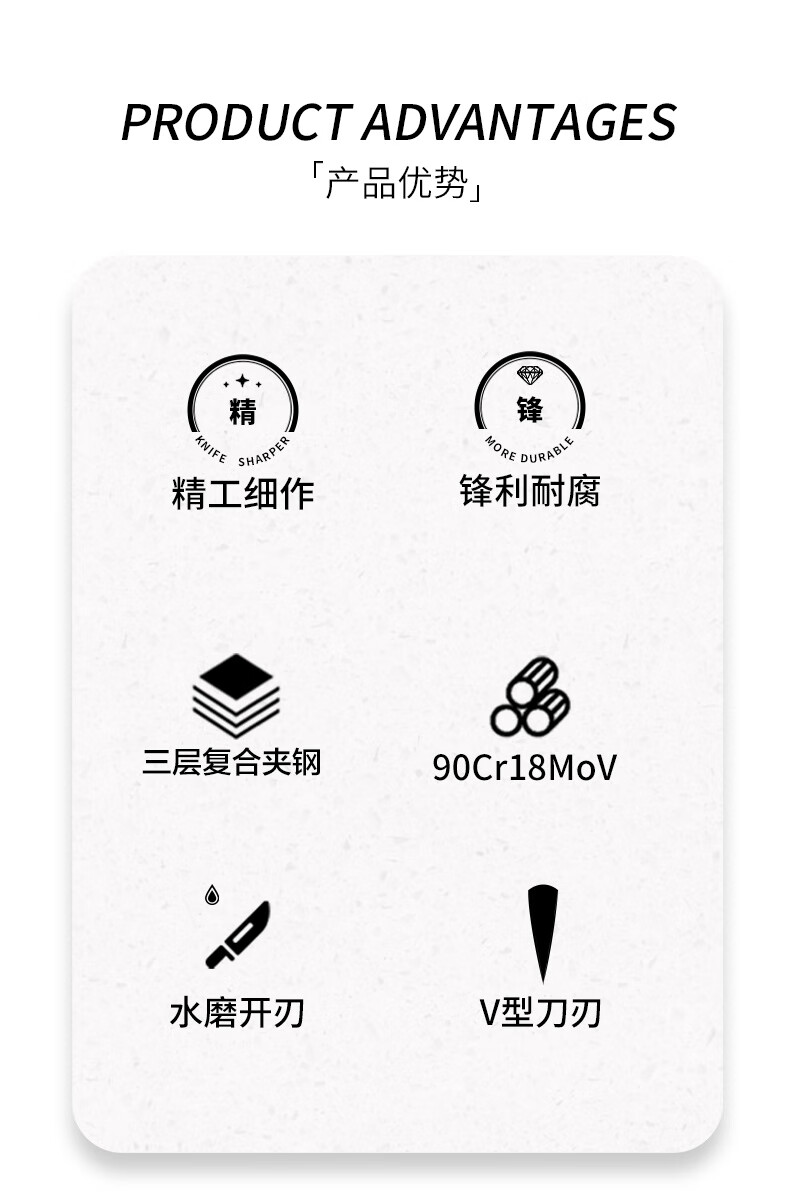 PRODUCT ADVANTAGES
「产品优势」

精
KNIFE SHARPER
精工细作

锋
MORE DURABLE
锋利耐腐

三层复合夹钢

90Cr18MoV

水磨开刃

V型刀刃