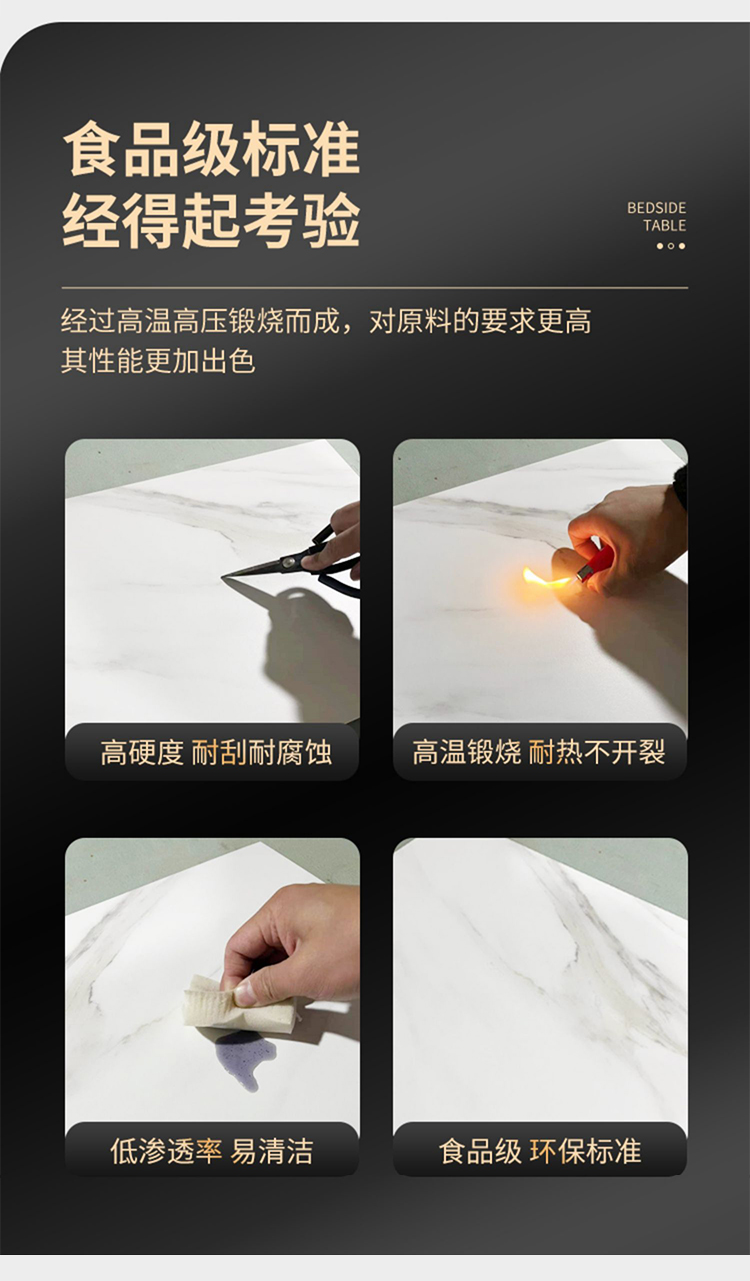 食品级标准
经得起考验

BEDSIDE
TABLE

经过高温高压锻烧而成，对原料的要求更高
其性能更加出色

高硬度 耐刮耐腐蚀

高温锻烧 耐热不开裂

低渗透率 易清洁

食品级 环保标准