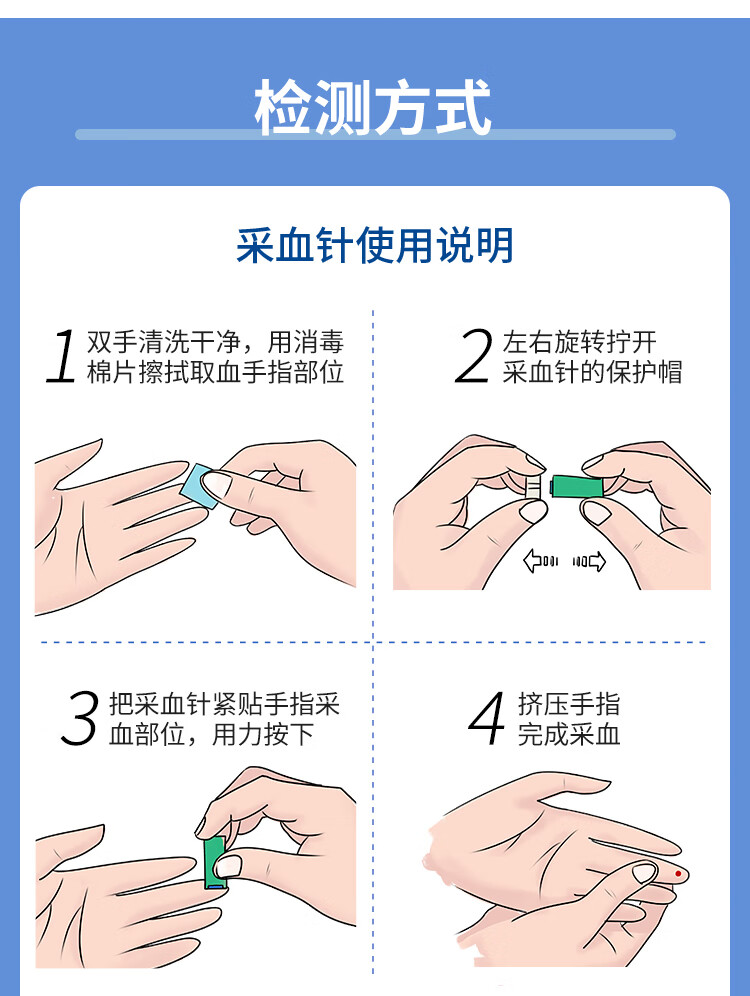 检测方式

采血针使用说明

1 双手清洗干净，用消毒棉片擦拭取血手指部位

2 左右旋转拧开采血针的保护帽

3 把采血针紧贴手指采血部位，用力按下

4 挤压手指完成采血