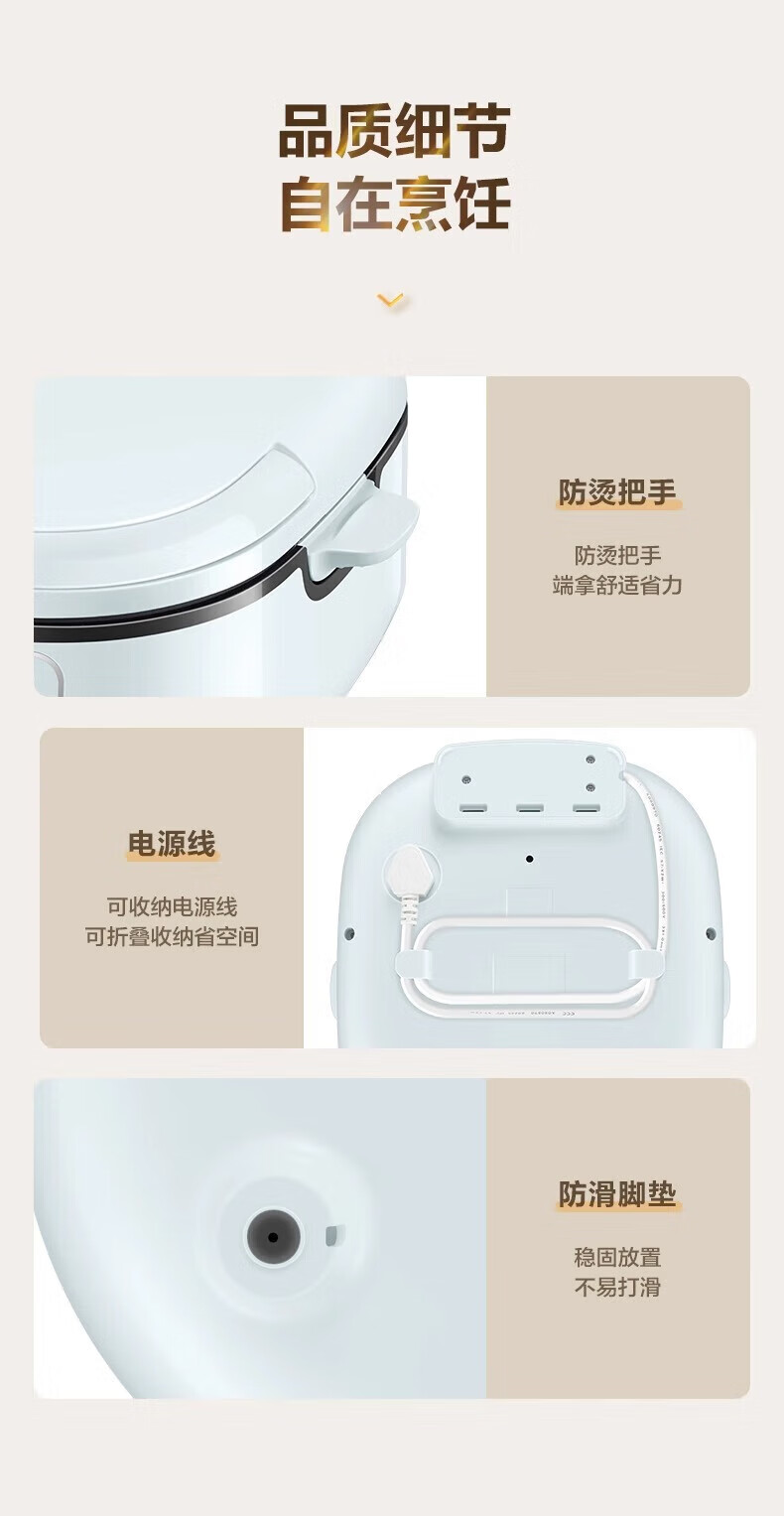 品质细节
自在烹饪

防烫把手

防烫把手
端拿舒适省力

电源线

可收纳电源线
可折叠收纳省空间

防滑脚垫

稳固放置
不易打滑